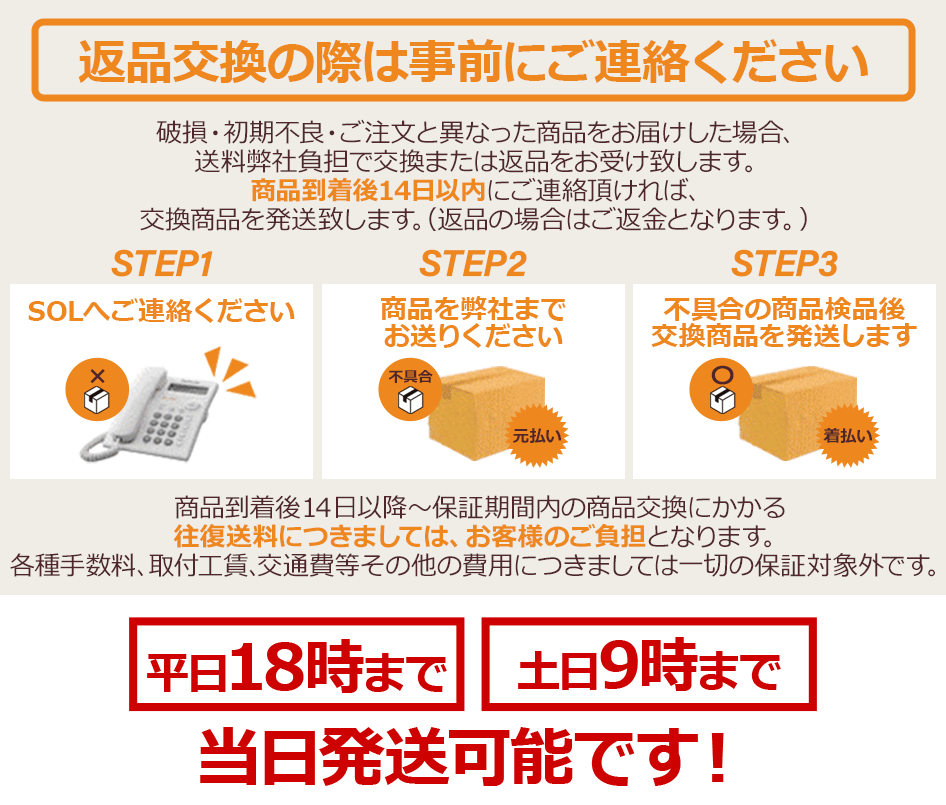 返品交換の際は事前にご連絡ください

破損・初期不良・ご注文と異なった商品をお届けした場合、送料弊社負担で交換または返品をお受け致します。商品到着後14日以内にご連絡頂ければ、交換商品を発送致します。（返品の場合はご返金となります。）

STEP1

SOLへご連絡ください

×

STEP2

商品を弊社までお送りください

不具合

元払い

STEP3

不具合の商品検品後交換商品を発送します

○

着払い

商品到着後14日以降～保証期間内の商品交換にかかる往復送料につきましては、お客様のご負担となります。各種手数料、取付工賃、交通費等その他の費用につきましては一切の保証対象外です。

平日18時まで

土日9時まで

当日発送可能です！