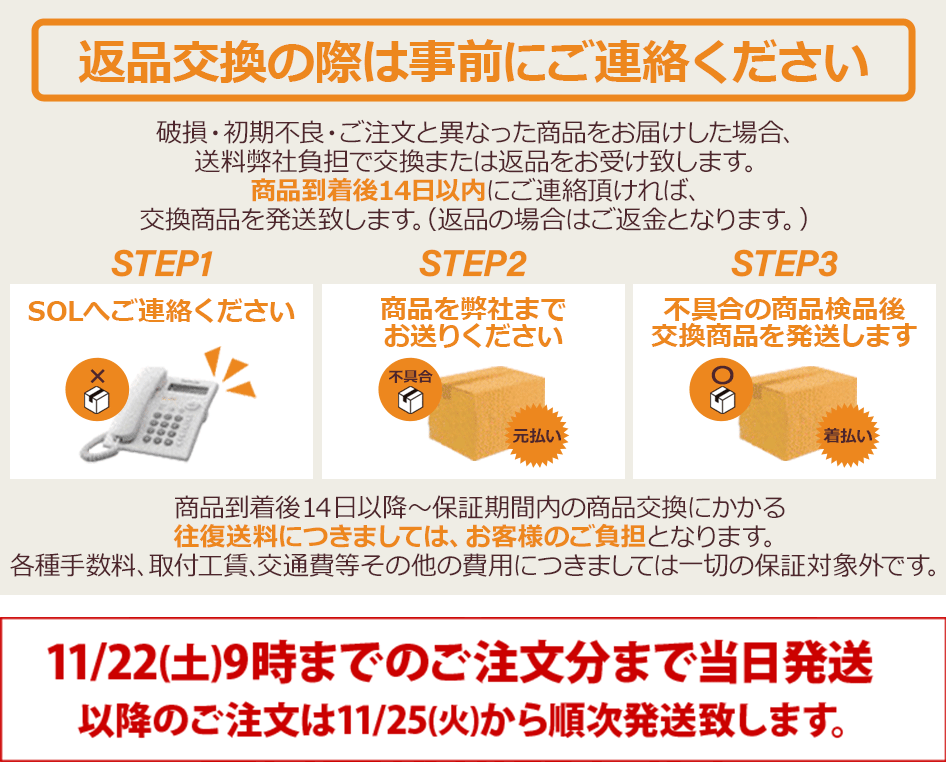 返品交換の際は事前にご連絡ください

破損・初期不良・ご注文と異なった商品をお届けした場合、送料弊社負担で交換または返品をお受け致します。商品到着後14日以内にご連絡頂ければ、交換商品を発送致します。（返品の場合はご返金となります。）

STEP1
SOLへご連絡ください
×

STEP2
商品を弊社までお送りください
不具合
元払い

STEP3
不具合の商品検品後交換商品を発送します
○
着払い

商品到着後14日以降～保証期間内の商品交換にかかる往復送料につきましては、お客様のご負担となります。各種手数料、取付工賃、交通費等その他の費用につきましては一切の保証対象外です。

11/22(土)9時までのご注文分まで当日発送
以降のご注文は11/25(火)から順次発送致します。