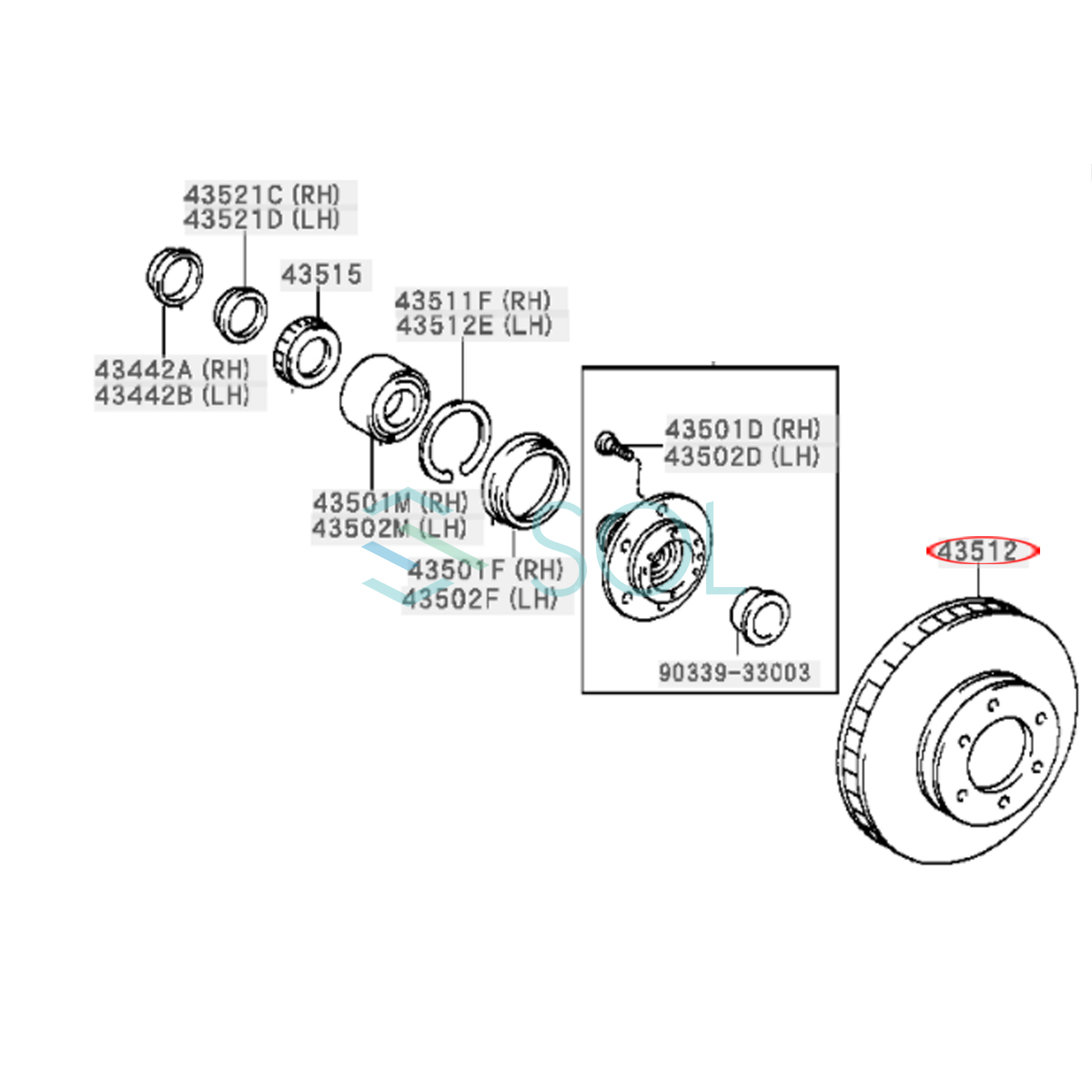 43521C (RH)
43521D (LH)

43515

43511F (RH)
43512E (LH)

43442A (RH)
43442B (LH)

43501D (RH)
43502D (LH)

43501M (RH)
43502M (LH)

43501F (RH)
43502F (LH)

SOL

43512

90339-33003