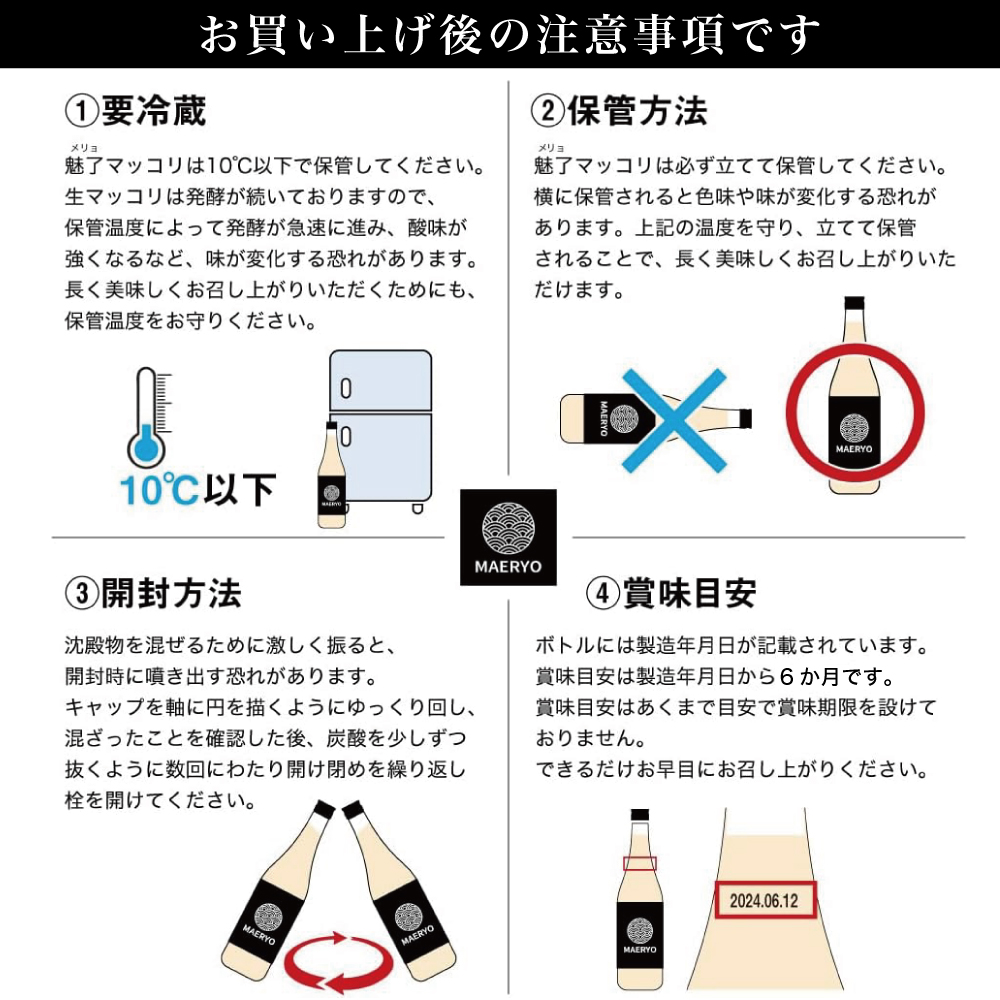 お買い上げ後の注意事項です

①要冷蔵

メリョ
魅了マッコリは10℃以下で保管してください。生マッコリは発酵が続いておりますので、保管温度によって発酵が急速に進み、酸味が強くなるなど、味が変化する恐れがあります。長く美味しくお召し上がりいただくためにも、保管温度をお守りください。

10℃以下

MAERYO

②保管方法

メリョ
魅了マッコリは必ず立てて保管してください。横に保管されると色味や味が変化する恐れがあります。上記の温度を守り、立てて保管されることで、長く美味しくお召し上がりいただけます。

MAERYO

MAERYO

MAERYO

③開封方法

沈殿物を混ぜるために激しく振ると、開封時に噴き出す恐れがあります。キャップを軸に円を描くようにゆっくり回し、混ざったことを確認した後、炭酸を少しずつ抜くように数回にわたり開け閉めを繰り返し栓を開けてください。

MAERYO

MAERYO

④賞味目安

ボトルには製造年月日が記載されています。賞味目安は製造年月日から６か月です。賞味目安はあくまで目安で賞味期限を設けておりません。できるだけお早目にお召し上がりください。

MAERYO

2024.06.12