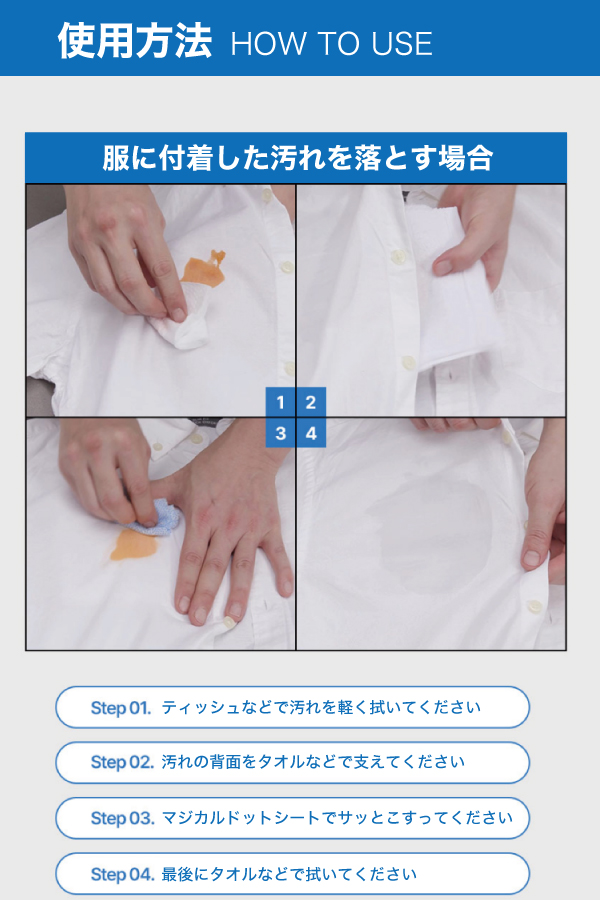 使用方法 HOW TO USE

服に付着した汚れを落とす場合

1 2
3 4

Step 01. ティッシュなどで汚れを軽く拭いてください

Step 02. 汚れの背面をタオルなどで支えてください

Step 03. マジカルドットシートでサッとこすってください

Step 04. 最後にタオルなどで拭いてください