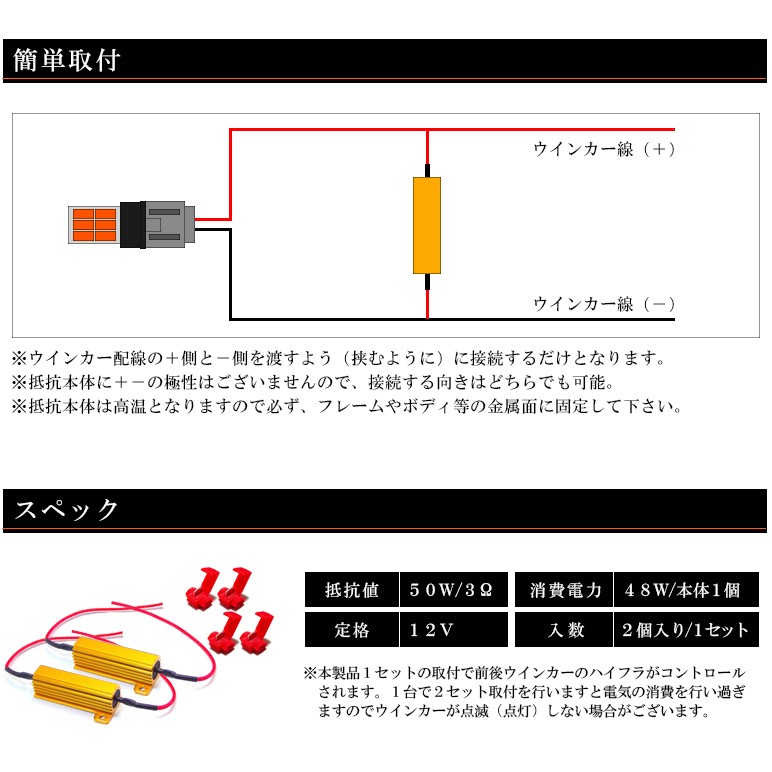 簡単取付

ウインカー線（＋）

ウインカー線（－）

※ウインカー配線の＋側と－側を渡すよう（挟むように）に接続するだけとなります。
※抵抗本体に＋－の極性はございませんので、接続する向きはどちらでも可能。
※抵抗本体は高温となりますので必ず、フレームやボディ等の金属面に固定して下さい。

スペック

| 抵抗値 | ５０W/３Ω | 消費電力 | ４８W/本体１個 |
|---|---|---|---|
| 定格 | １２V | 入数 | ２個入り/１セット |

※本製品１セットの取付で前後ウインカーのハイフラがコントロールされます。１台で２セット取付を行いますと電気の消費を行い過ぎますのでウインカーが点滅（点灯）しない場合がございます。