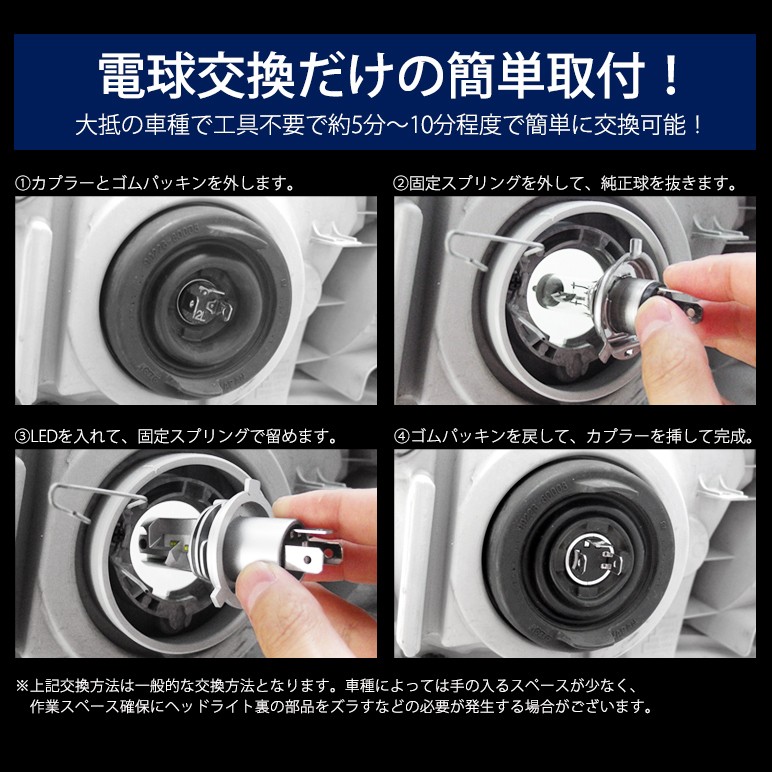 電球交換だけの簡単取付！
大抵の車種で工具不要で約5分～10分程度で簡単に交換可能！

①カプラーとゴムパッキンを外します。

②固定スプリングを外して、純正球を抜きます。

③LEDを入れて、固定スプリングで留めます。

④ゴムパッキンを戻して、カプラーを挿して完成。

※上記交換方法は一般的な交換方法となります。車種によっては手の入るスペースが少なく、作業スペース確保にヘッドライト裏の部品をズラすなどの必要が発生する場合がございます。