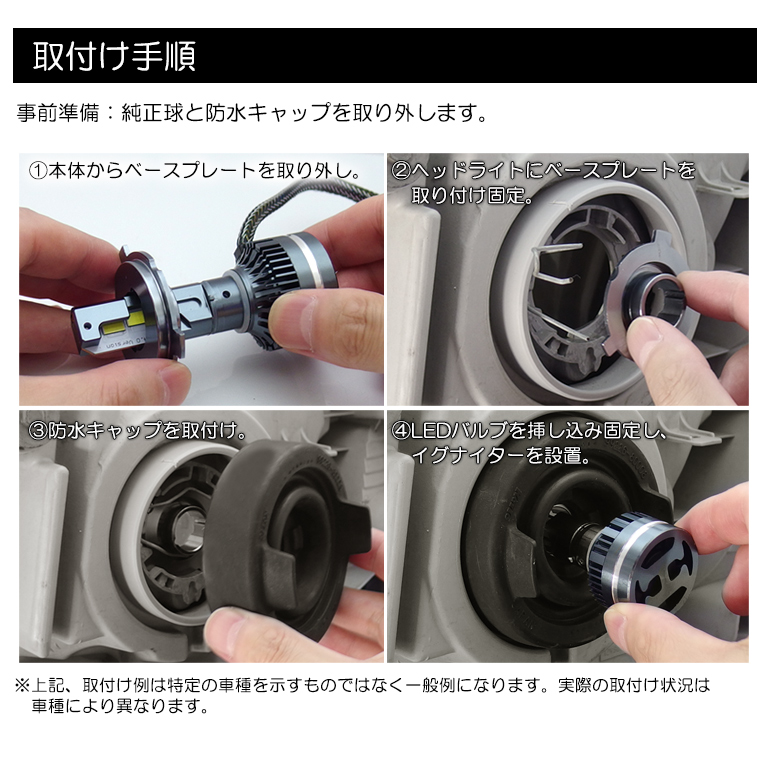 取付け手順

事前準備：純正球と防水キャップを取り外します。

①本体からベースプレートを取り外し。

②ヘッドライトにベースプレートを取り付け固定。

③防水キャップを取付け。

④LEDバルブを挿し込み固定し、イグナイターを設置。

※上記、取付け例は特定の車種を示すものではなく一般例になります。実際の取付け状況は車種により異なります。