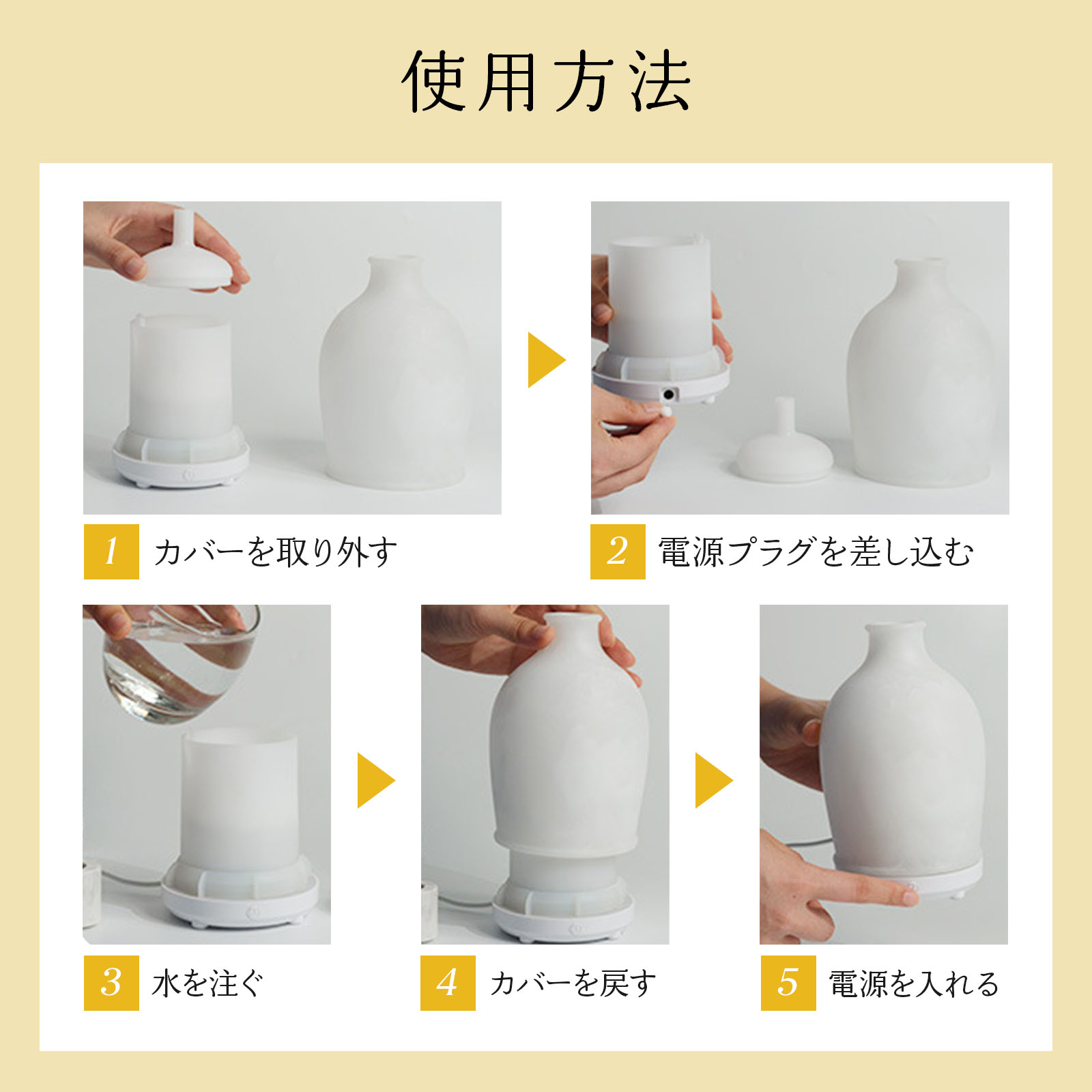 使用方法

1 カバーを取り外す

2 電源プラグを差し込む

3 水を注ぐ

4 カバーを戻す

5 電源を入れる