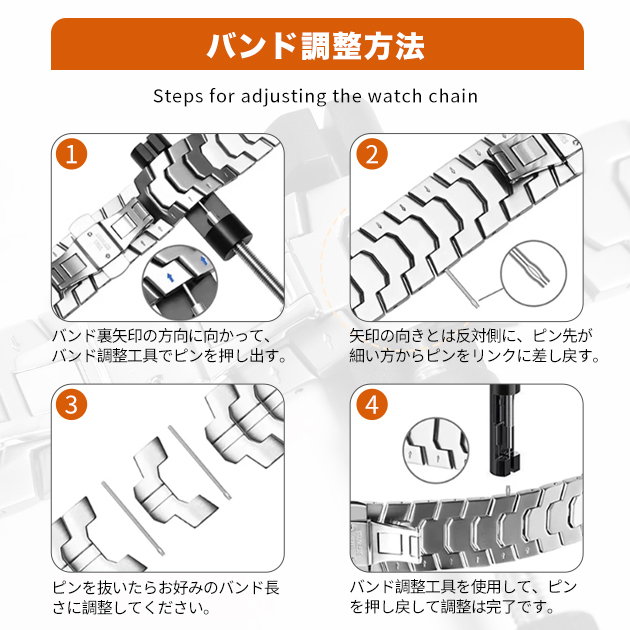 バンド調整方法

Steps for adjusting the watch chain

1

バンド裏矢印の方向に向かって、バンド調整工具でピンを押し出す。

2

矢印の向きとは反対側に、ピン先が細い方からピンをリンクに差し戻す。

3

ピンを抜いたらお好みのバンド長さに調整してください。

4

バンド調整工具を使用して、ピンを押し戻して調整は完了です。