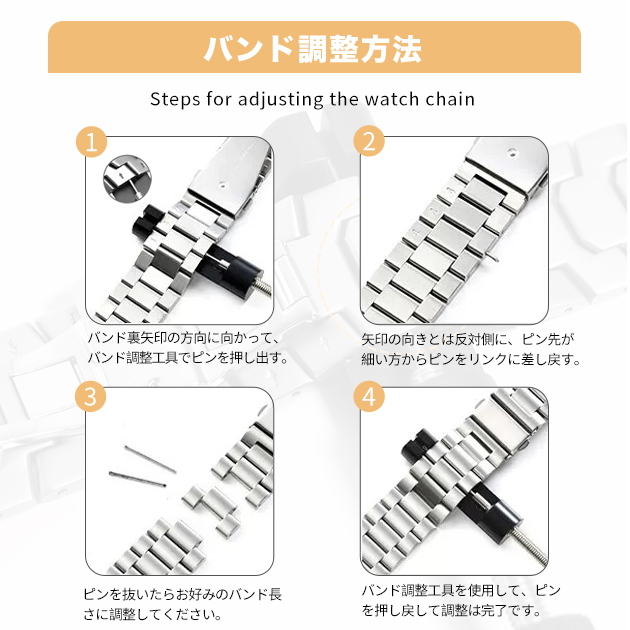 バンド調整方法

Steps for adjusting the watch chain

1

バンド裏矢印の方向に向かって、バンド調整工具でピンを押し出す。

2

矢印の向きとは反対側に、ピン先が細い方からピンをリンクに差し戻す。

3

ピンを抜いたらお好みのバンド長さに調整してください。

4

バンド調整工具を使用して、ピンを押し戻して調整は完了です。