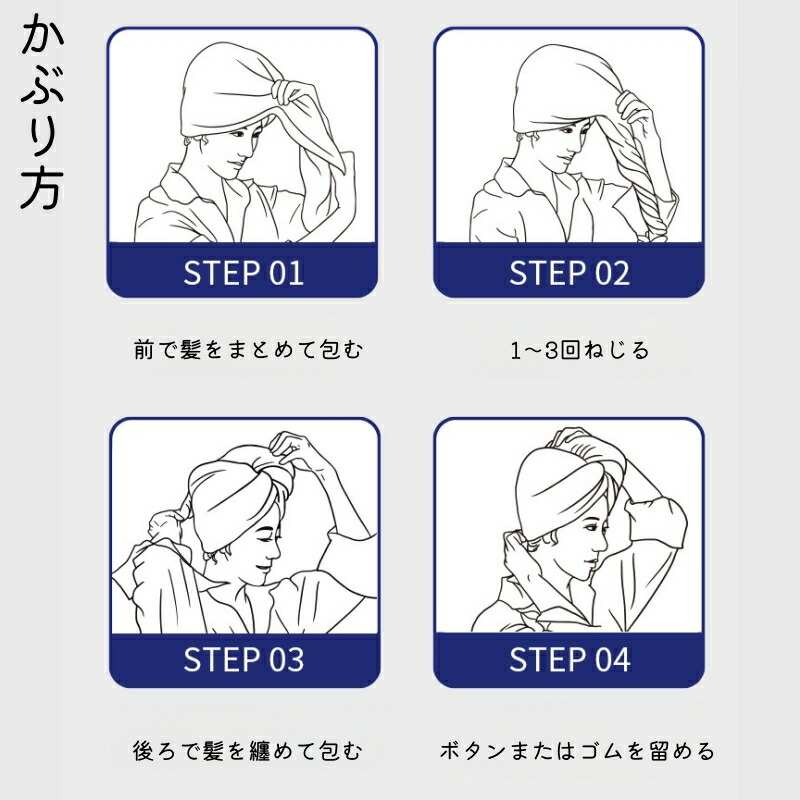 かぶり方

STEP 01

前で髪をまとめて包む

STEP 02

1~3回ねじる

STEP 03

後ろで髪を纏めて包む

STEP 04

ボタンまたはゴムを留める