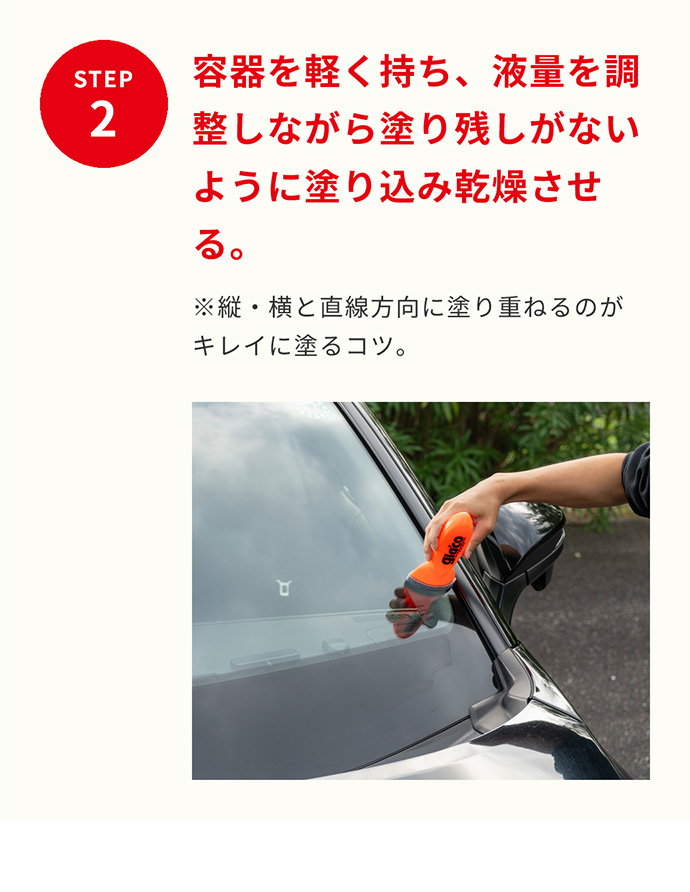 STEP
2

容器を軽く持ち、液量を調整しながら塗り残しがないように塗り込み乾燥させる。

※縦・横と直線方向に塗り重ねるのがキレイに塗るコツ。

glaco