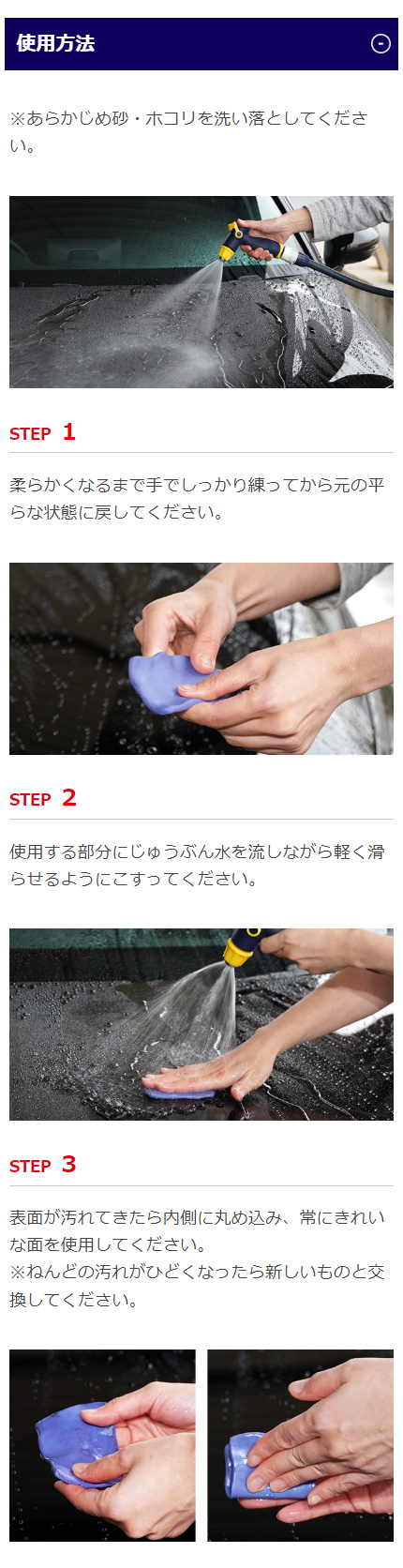 使用方法

※あらかじめ砂・ホコリを洗い落としてください。

STEP 1

柔らかくなるまで手でしっかり練ってから元の平らな状態に戻してください。

STEP 2

使用する部分にじゅうぶん水を流しながら軽く滑らせるようにこすってください。

STEP 3

表面が汚れてきたら内側に丸め込み、常にきれいな面を使用してください。
※ねんどの汚れがひどくなったら新しいものと交換してください。