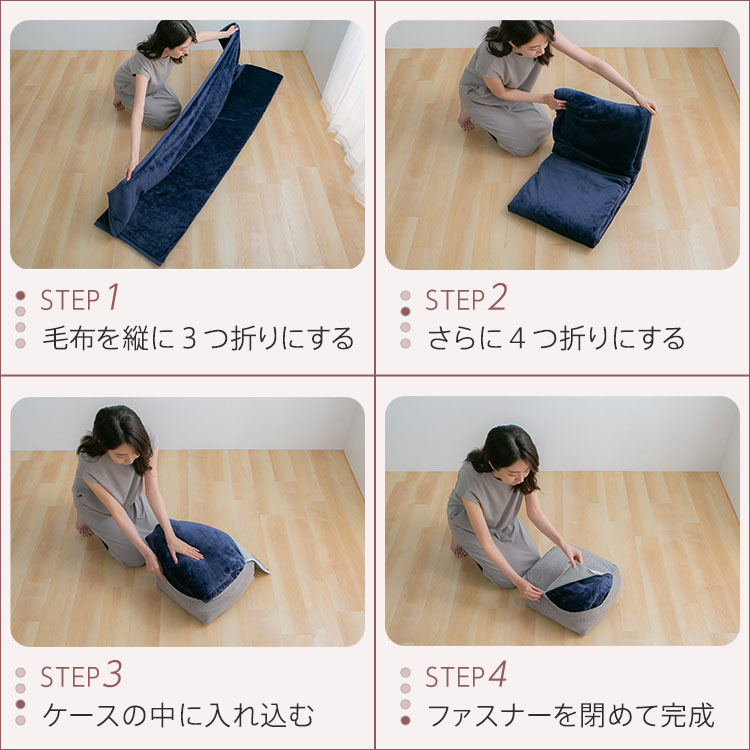 STEP 1
毛布を縦に３つ折りにする

STEP 2
さらに４つ折りにする

STEP 3
ケースの中に入れ込む

STEP 4
ファスナーを閉めて完成