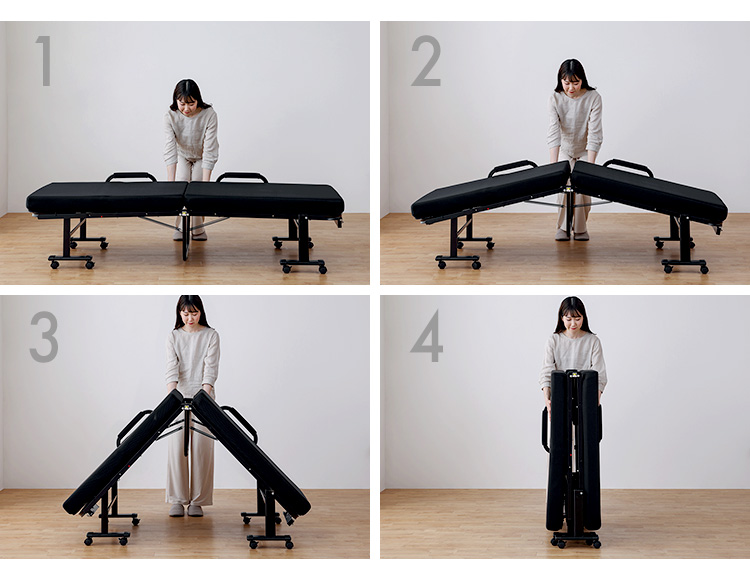 1

2

3

4