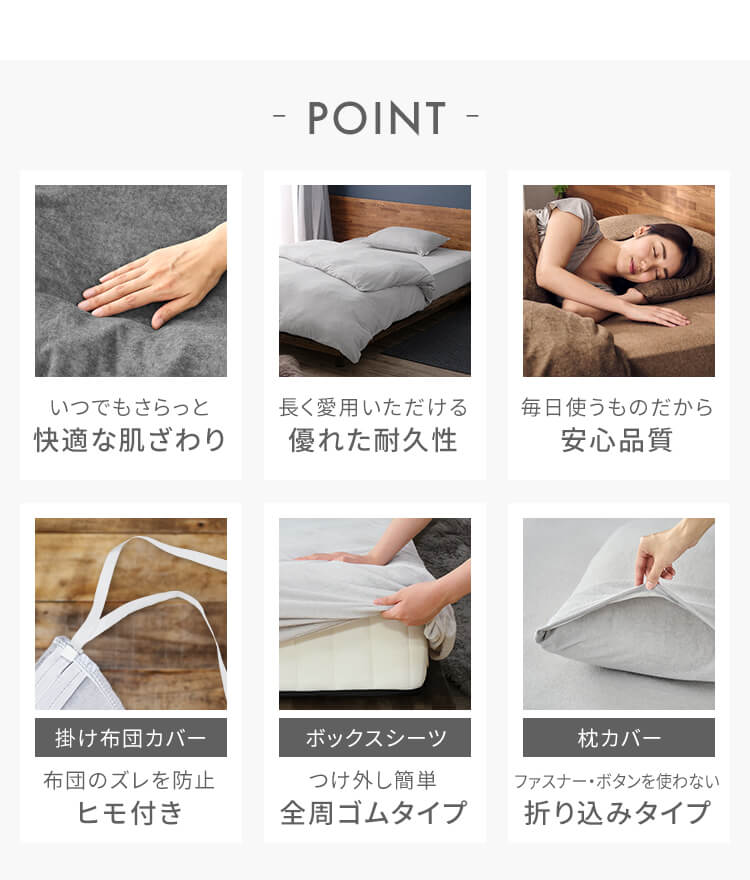 - POINT -

いつでもさらっと
快適な肌ざわり

長く愛用いただける
優れた耐久性

毎日使うものだから
安心品質

掛け布団カバー
布団のズレを防止
ヒモ付き

ボックスシーツ
つけ外し簡単
全周ゴムタイプ

枕カバー
ファスナー・ボタンを使わない
折り込みタイプ