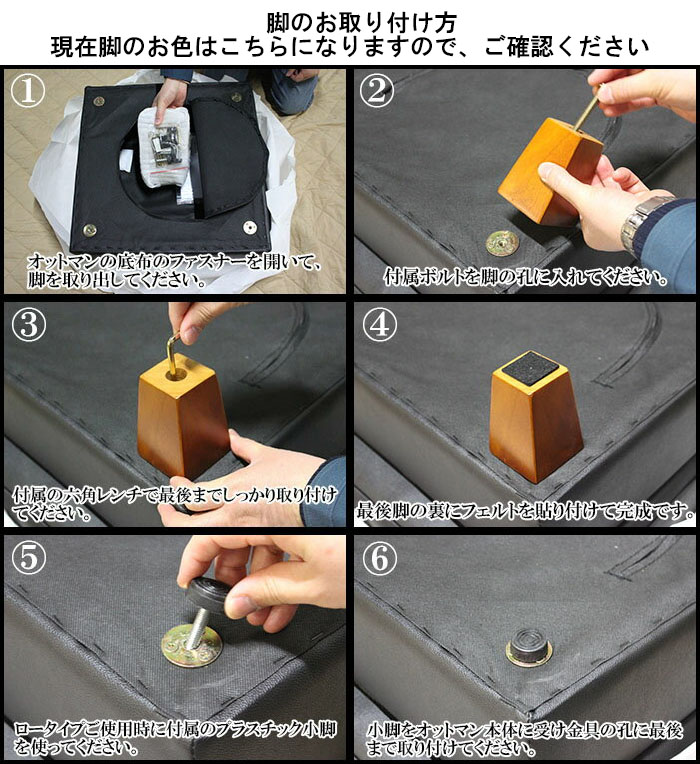 脚のお取り付け方
現在脚のお色はこちらになりますので、ご確認ください

①
オットマンの底布のファスナーを開いて、脚を取り出してください。

②
付属ボルトを脚の孔に入れてください。

③
付属の六角レンチで最後までしっかり取り付けてください。

④
最後脚の裏にフェルトを貼り付けて完成です。

⑤
ロータイプご使用時に付属のプラスチック小脚を使ってください。

⑥
小脚をオットマン本体に受け金具の孔に最後まで取り付けてください。