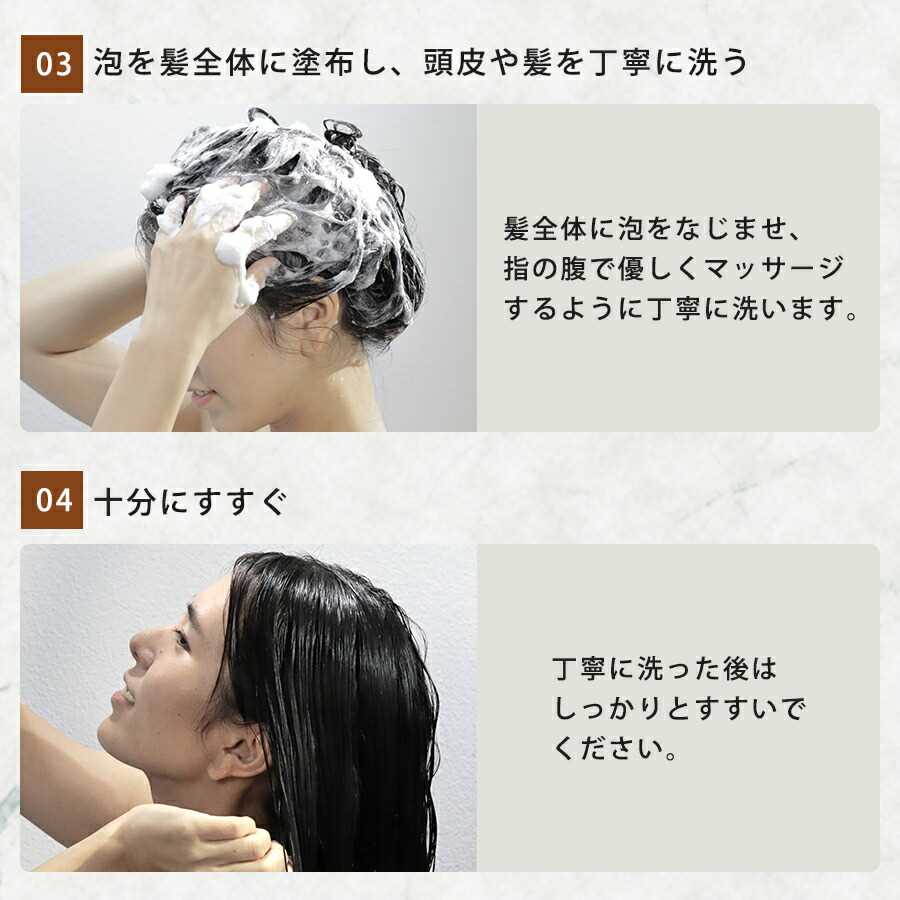 03 泡を髪全体に塗布し、頭皮や髪を丁寧に洗う

髪全体に泡をなじませ、指の腹で優しくマッサージするように丁寧に洗います。

04 十分にすすぐ

丁寧に洗った後はしっかりとすすいでください。