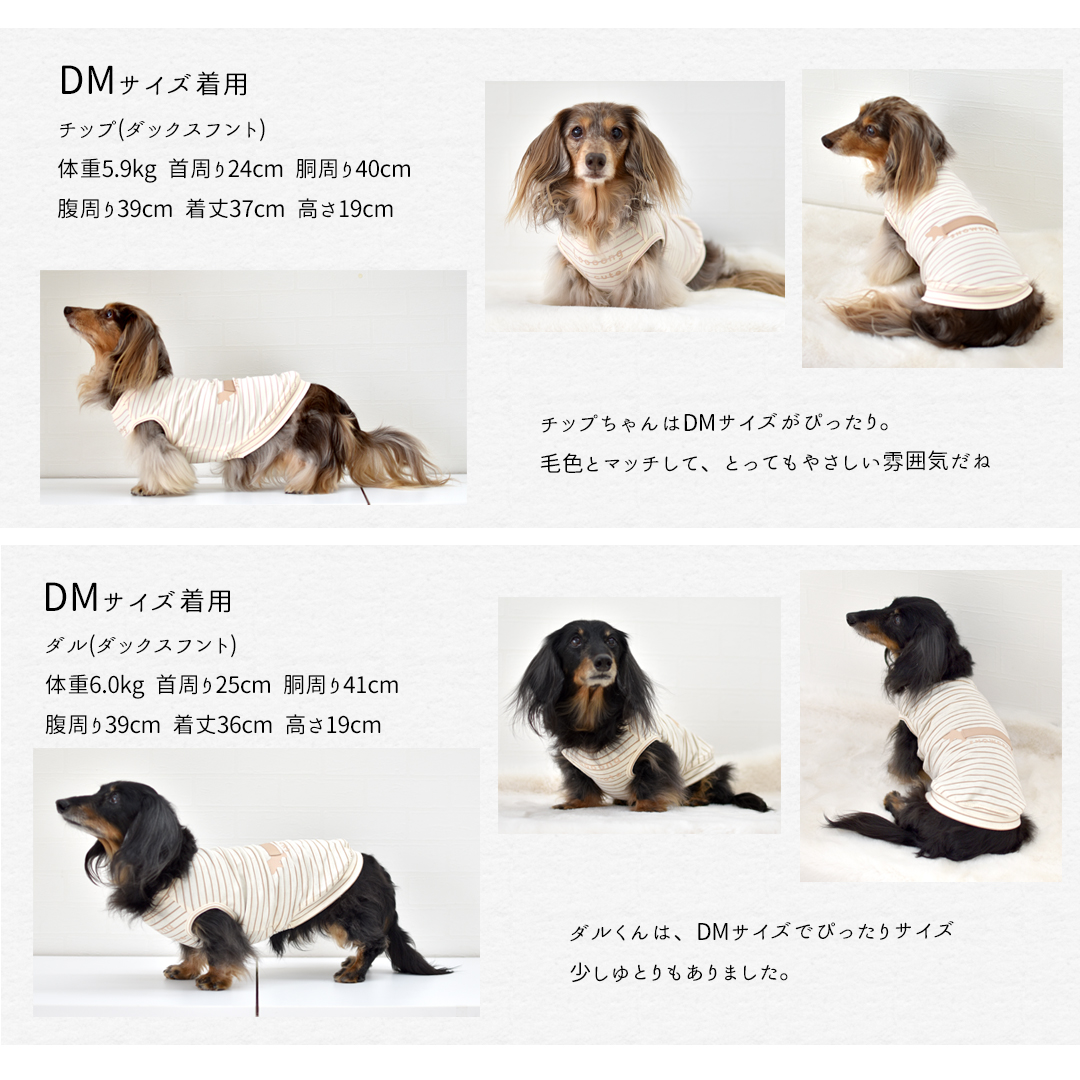 DMサイズ着用
チップ(ダックスフント)
体重5.9kg 首周り24cm 胴周り40cm
腹周り39cm 着丈37cm 高さ19cm

チップちゃんはDMサイズがぴったり。
毛色とマッチして、とってもやさしい雰囲気だね

DMサイズ着用
ダル(ダックスフント)
体重6.0kg 首周り25cm 胴周り41cm
腹周り39cm 着丈36cm 高さ19cm

ダルくんは、DMサイズでぴったりサイズ
少しゆとりもありました。