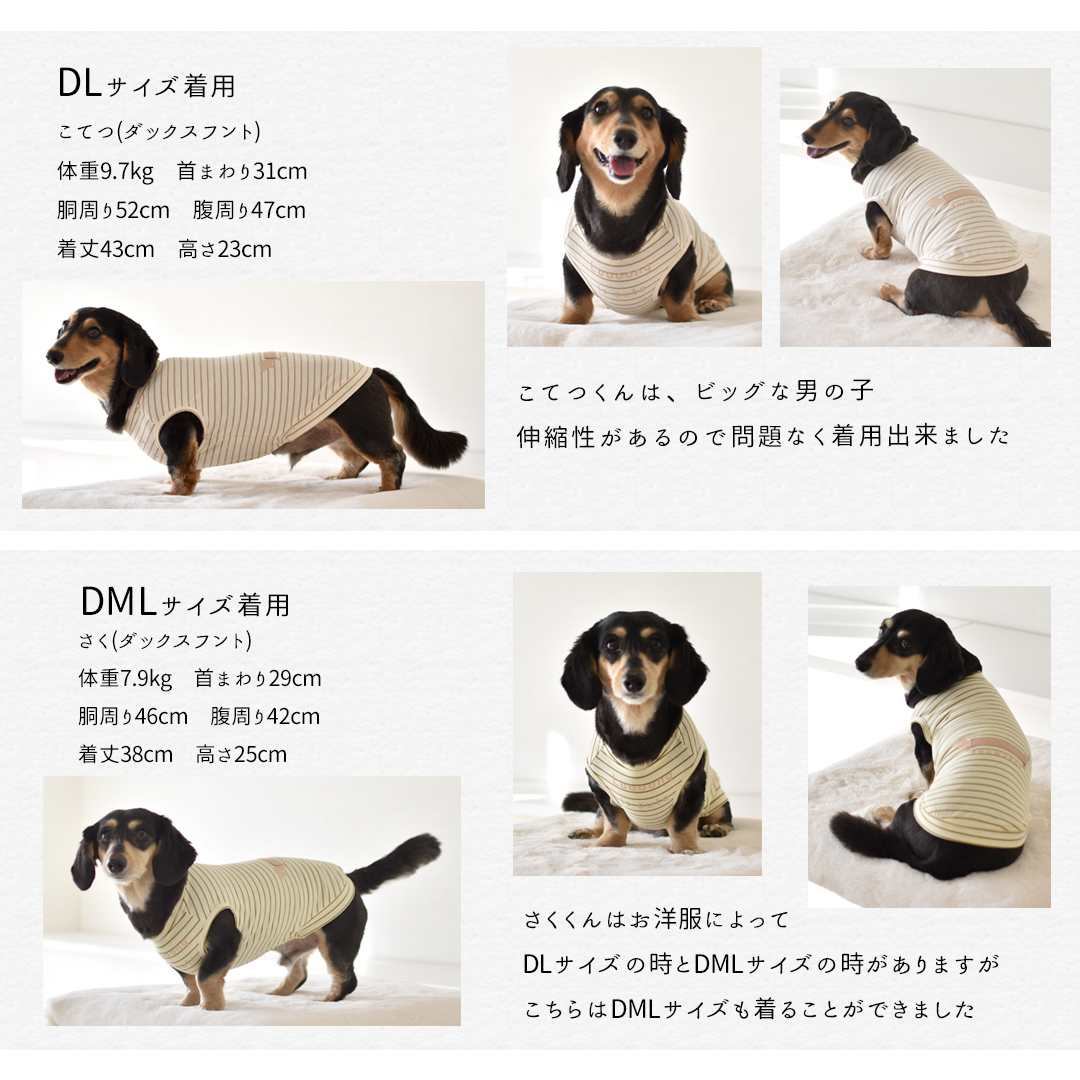 DLサイズ着用
こてつ(ダックスフント)
体重9.7kg　首まわり31cm
胴周り52cm　腹周り47cm
着丈43cm　高さ23cm

こてつくんは、ビッグな男の子
伸縮性があるので問題なく着用出来ました

DMLサイズ着用
さく(ダックスフント)
体重7.9kg　首まわり29cm
胴周り46cm　腹周り42cm
着丈38cm　高さ25cm

さくくんはお洋服によって
DLサイズの時とDMLサイズの時がありますが
こちらはDMLサイズも着ることができました