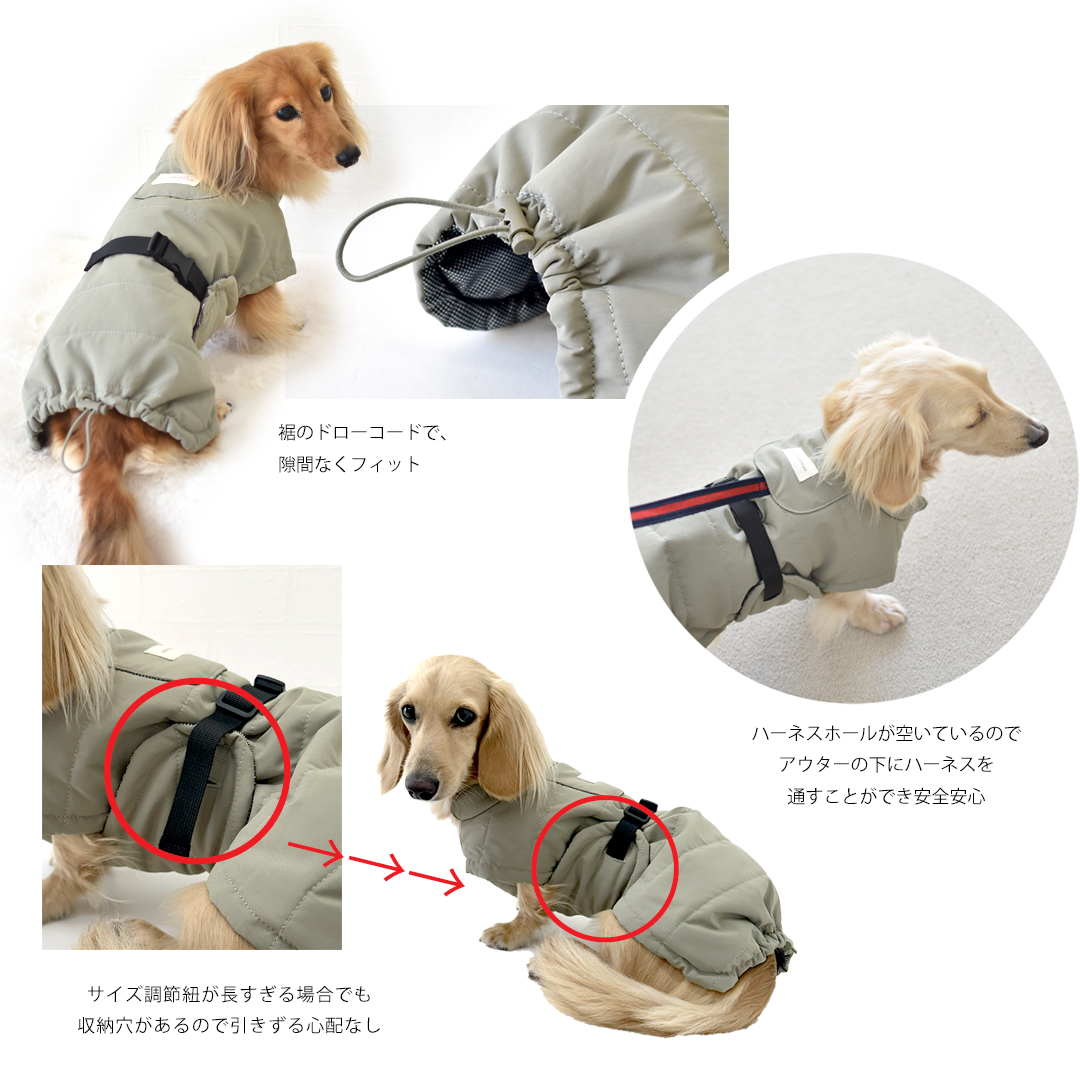 裾のドローコードで、
隙間なくフィット

ハーネスホールが空いているので
アウターの下にハーネスを
通すことができ安全安心

サイズ調節紐が長すぎる場合でも
収納穴があるので引きずる心配なし