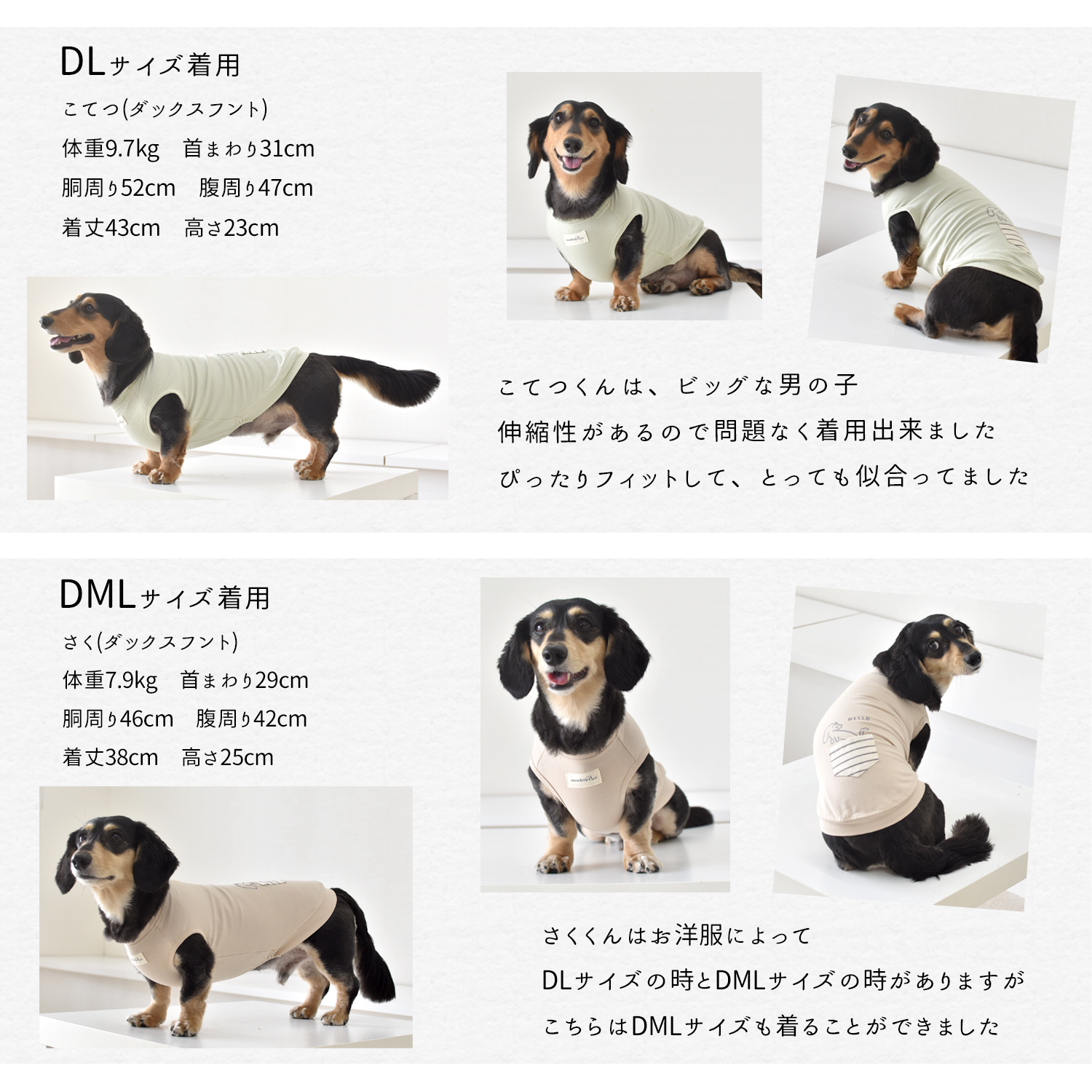 DLサイズ着用
こてつ(ダックスフント)
体重9.7kg　首まわり31cm
胴周り52cm　腹周り47cm
着丈43cm　高さ23cm

こてつくんは、ビッグな男の子
伸縮性があるので問題なく着用出来ました
ぴったりフィットして、とっても似合ってました

DMLサイズ着用
さく(ダックスフント)
体重7.9kg　首まわり29cm
胴周り46cm　腹周り42cm
着丈38cm　高さ25cm

HELLO

さくくんはお洋服によって
DLサイズの時とDMLサイズの時がありますが
こちらはDMLサイズも着ることができました