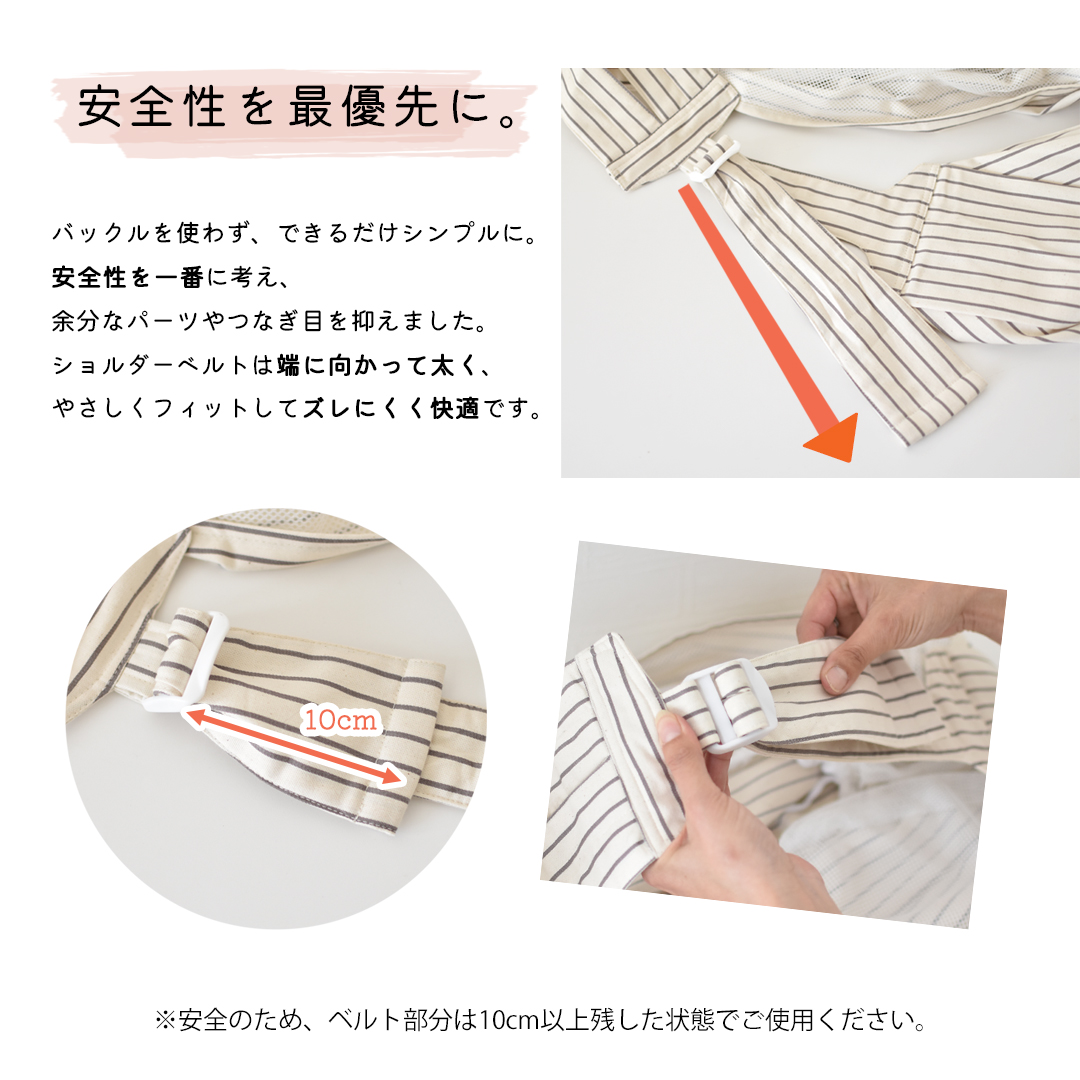 安全性を最優先に。

バックルを使わず、できるだけシンプルに。
安全性を一番に考え、
余分なパーツやつなぎ目を抑えました。
ショルダーベルトは端に向かって太く、
やさしくフィットしてズレにくく快適です。

10cm

※安全のため、ベルト部分は10cm以上残した状態でご使用ください。