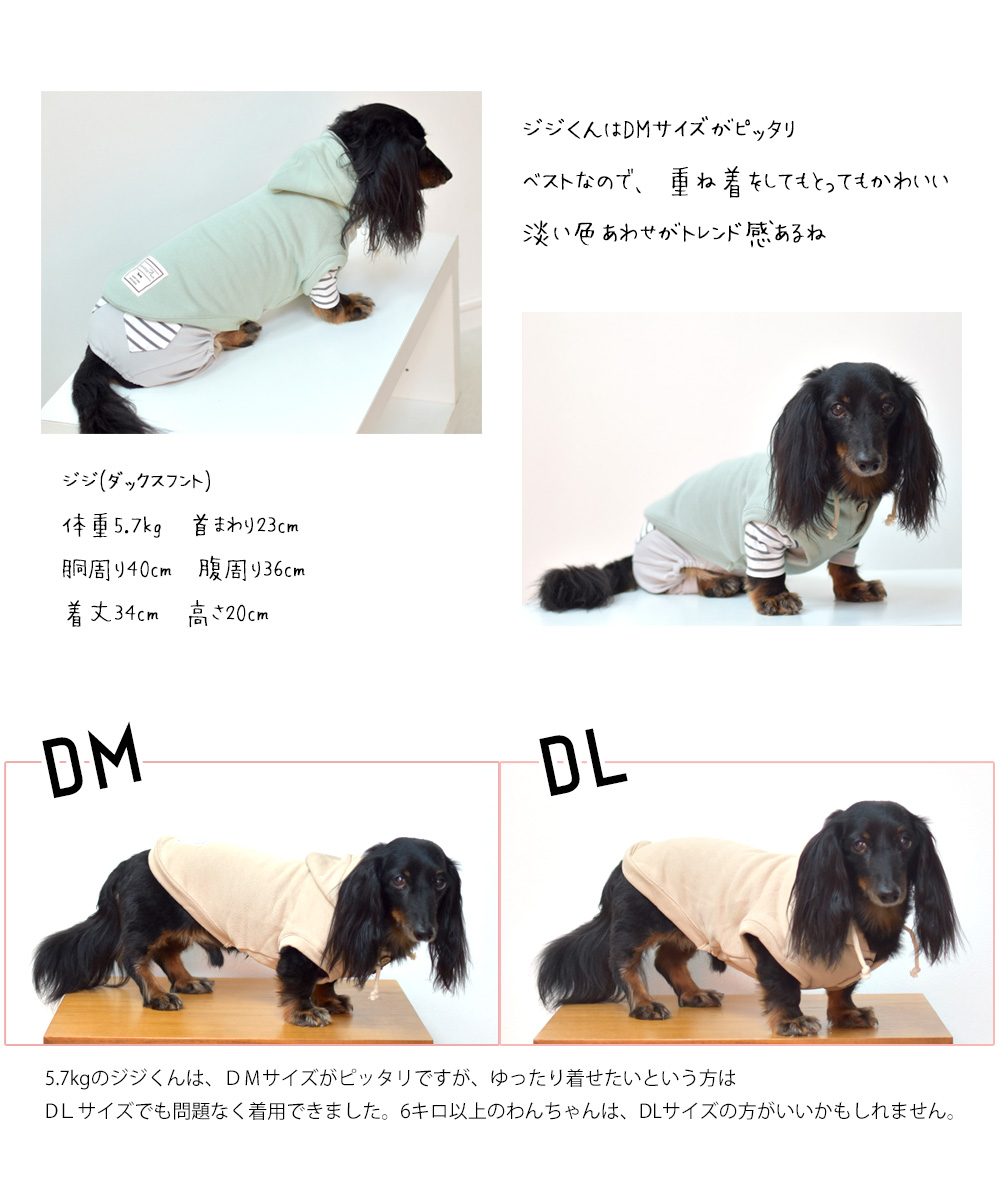 ジジくんはDMサイズがピッタリ

ベストなので、重ね着をしてもとってもかわいい

淡い色あわせがトレンド感あるね

ジジ(ダックスフント)

体重5.7kg　首まわり23cm

胴周り40cm　腹周り36cm

着丈34cm　高さ20cm

DM

DL

5.7kgのジジくんは、DMサイズがピッタリですが、ゆったり着せたいという方は DLサイズでも問題なく着用できました。6キロ以上のわんちゃんは、DLサイズの方がいいかもしれません。