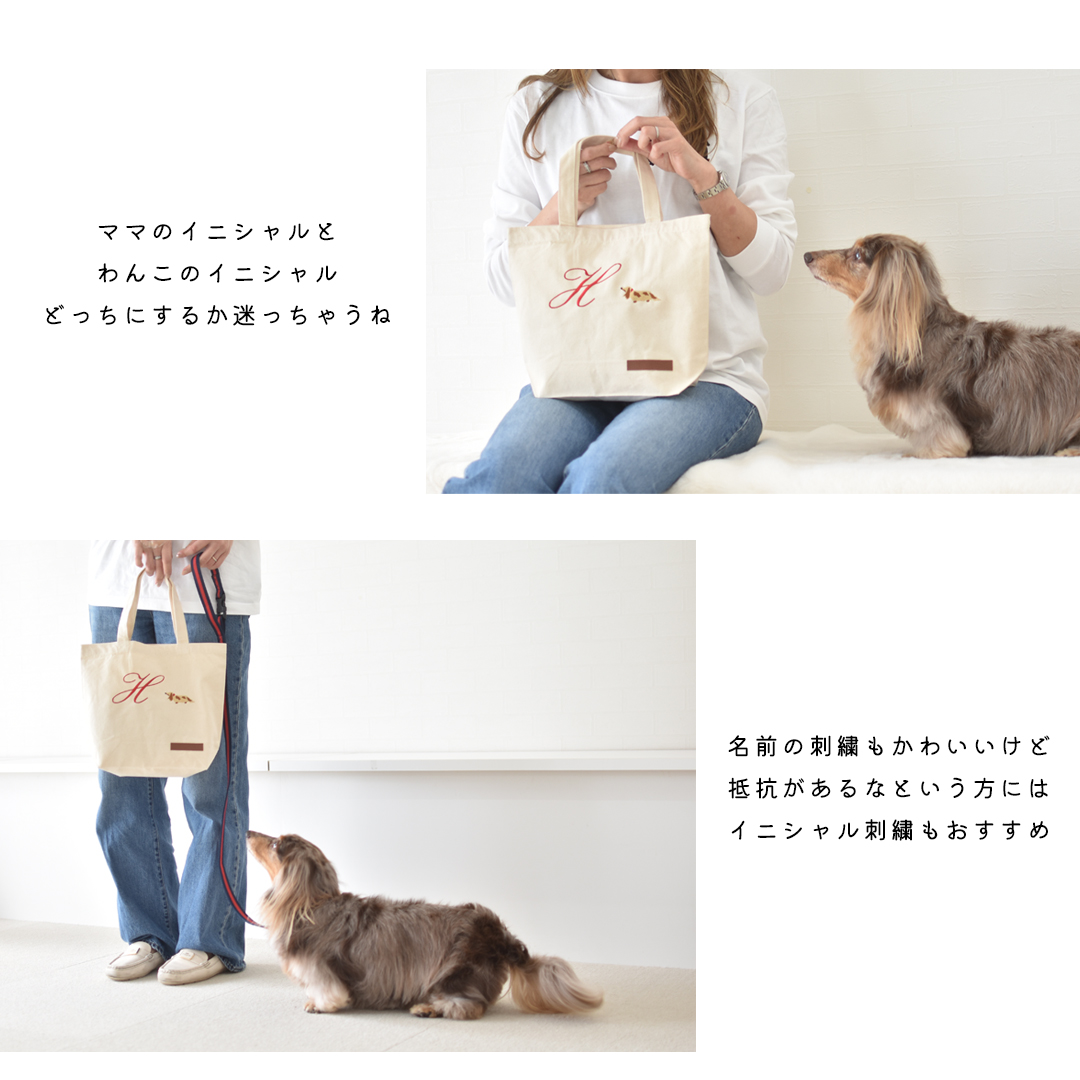 ママのイニシャルと
わんこのイニシャル
どっちにするか迷っちゃうね

H

H

名前の刺繍もかわいいけど
抵抗があるなという方には
イニシャル刺繍もおすすめ