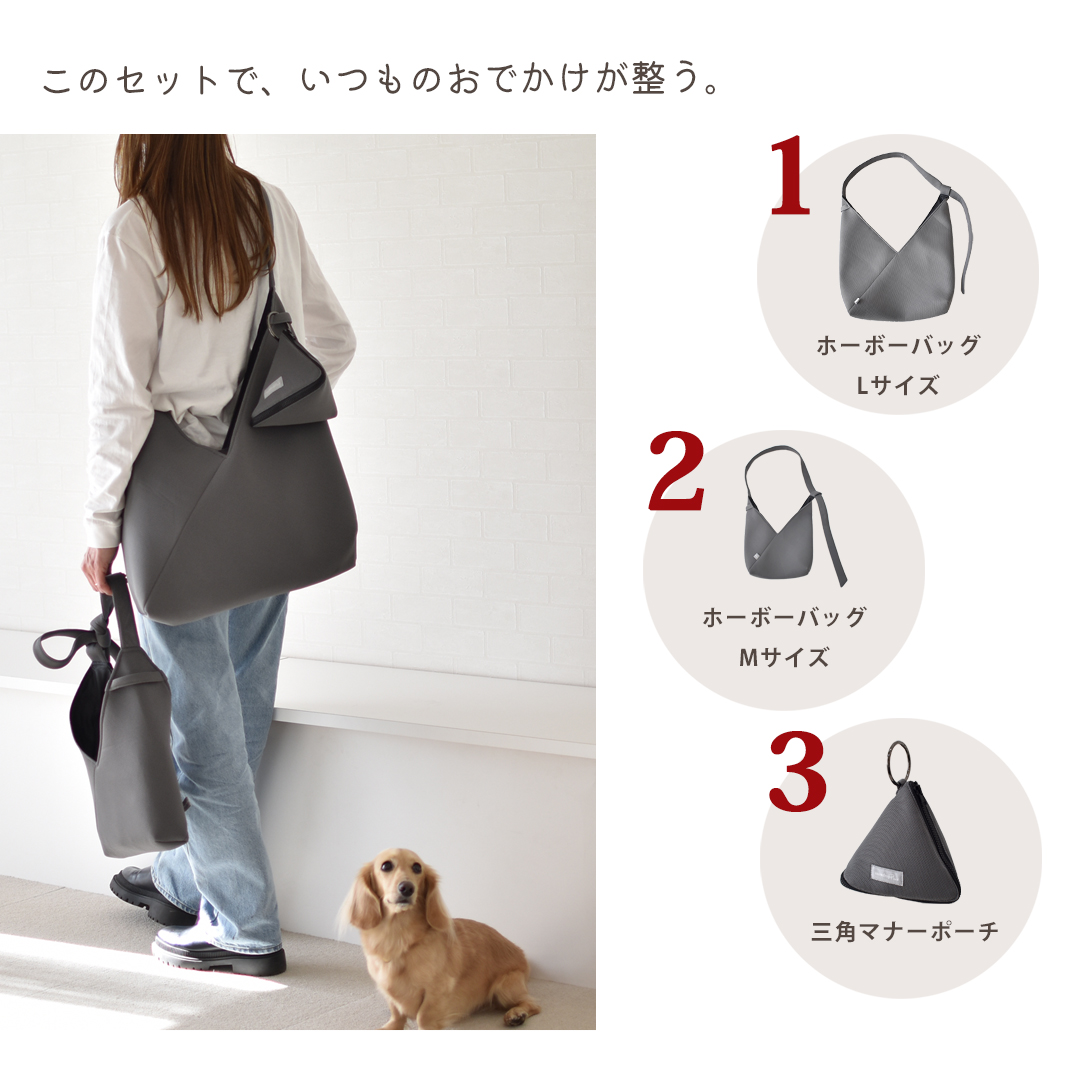 このセットで、いつものおでかけが整う。

1
ホーボーバッグ
Lサイズ

2
ホーボーバッグ
Mサイズ

3
三角マナーポーチ