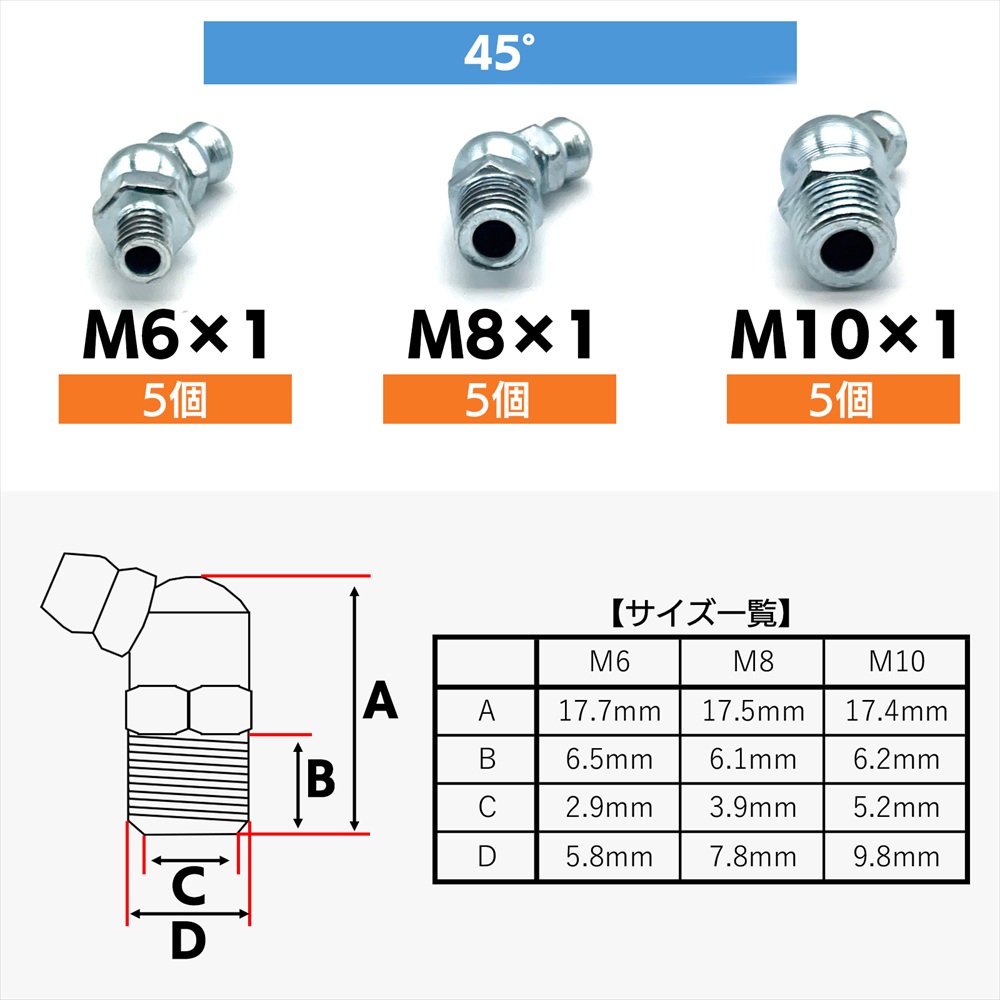 45°

M6×1
5個

M8×1
5個

M10×1
5個

A
B
C
D

【サイズ一覧】

| | M6 | M8 | M10 |
|---|---|---|---|
| A | 17.7mm | 17.5mm | 17.4mm |
| B | 6.5mm | 6.1mm | 6.2mm |
| C | 2.9mm | 3.9mm | 5.2mm |
| D | 5.8mm | 7.8mm | 9.8mm |