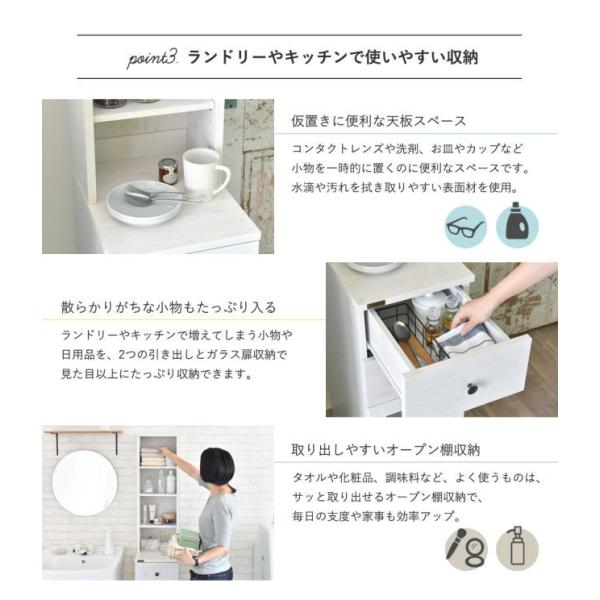 point3. ランドリーやキッチンで使いやすい収納

仮置きに便利な天板スペース

コンタクトレンズや洗剤、お皿やカップなど小物を一時的に置くのに便利なスペースです。水滴や汚れを拭き取りやすい表面材を使用。

散らかりがちな小物もたっぷり入る

ランドリーやキッチンで増えてしまう小物や日用品を、2つの引き出しとガラス扉収納で見た目以上にたっぷり収納できます。

取り出しやすいオープン棚収納

タオルや化粧品、調味料など、よく使うものは、サッと取り出せるオープン棚収納で、毎日の支度や家事も効率アップ。