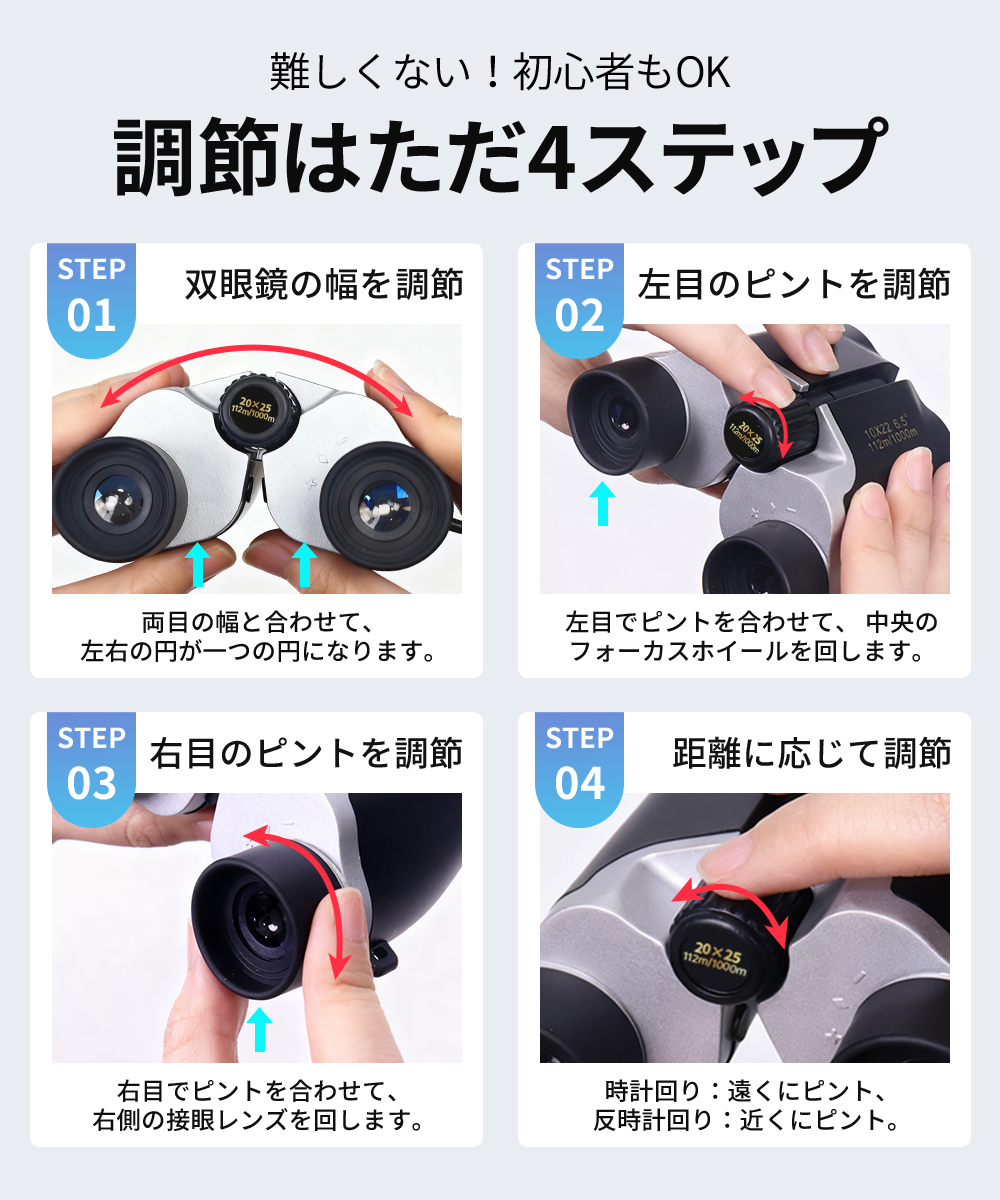 難しくない！初心者もOK

調節はただ4ステップ

STEP 01

双眼鏡の幅を調節

20×25
112m/1000m

両目の幅と合わせて、左右の円が一つの円になります。

STEP 02

左目のピントを調節

20×25
112m/1000m

10X22 6.5°
112m/1000m

左目でピントを合わせて、中央のフォーカスホイールを回します。

STEP 03

右目のピントを調節

右目でピントを合わせて、右側の接眼レンズを回します。

STEP 04

距離に応じて調節

20×25
112m/1000m

時計回り：遠くにピント、反時計回り：近くにピント。