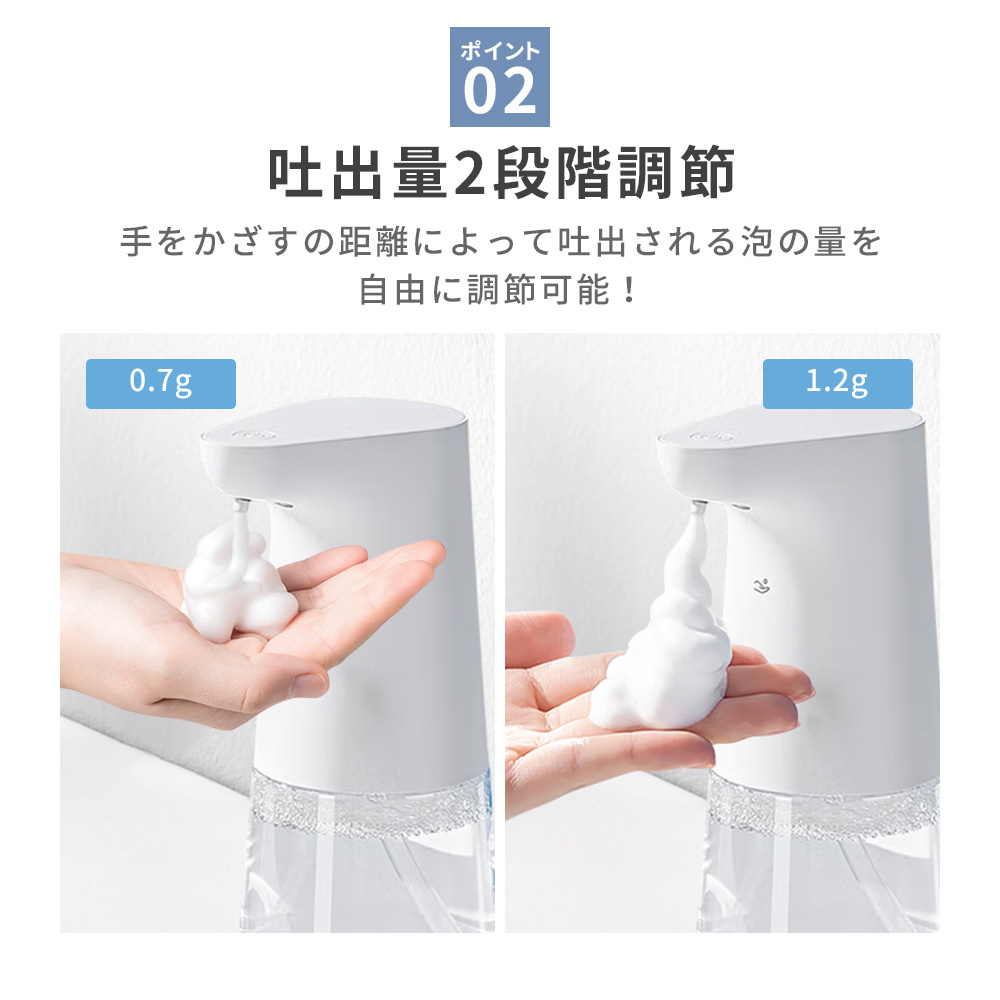 ポイント
02

吐出量2段階調節

手をかざすの距離によって吐出される泡の量を自由に調節可能！

0.7g

1.2g