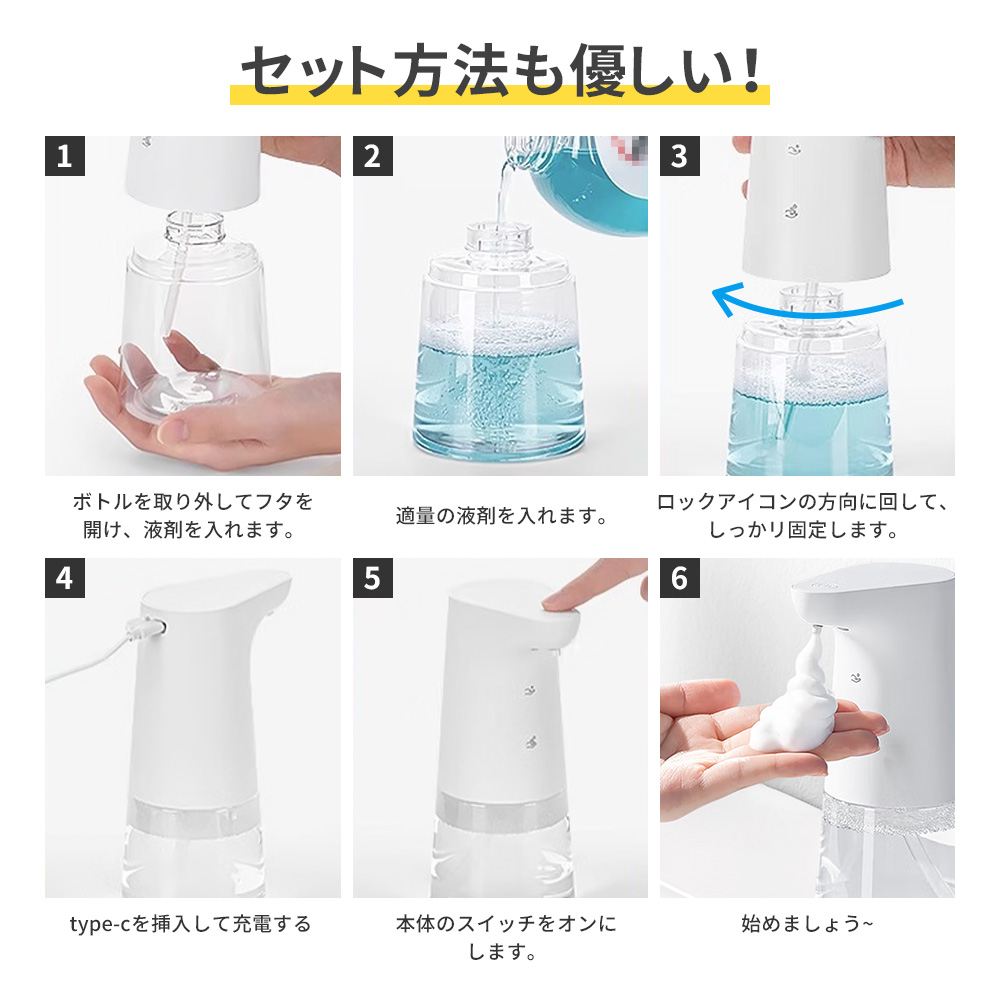 セット方法も優しい！

1

ボトルを取り外してフタを開け、液剤を入れます。

2

適量の液剤を入れます。

3

ロックアイコンの方向に回して、しっかり固定します。

4

type-cを挿入して充電する

5

本体のスイッチをオンにします。

6

始めましょう~