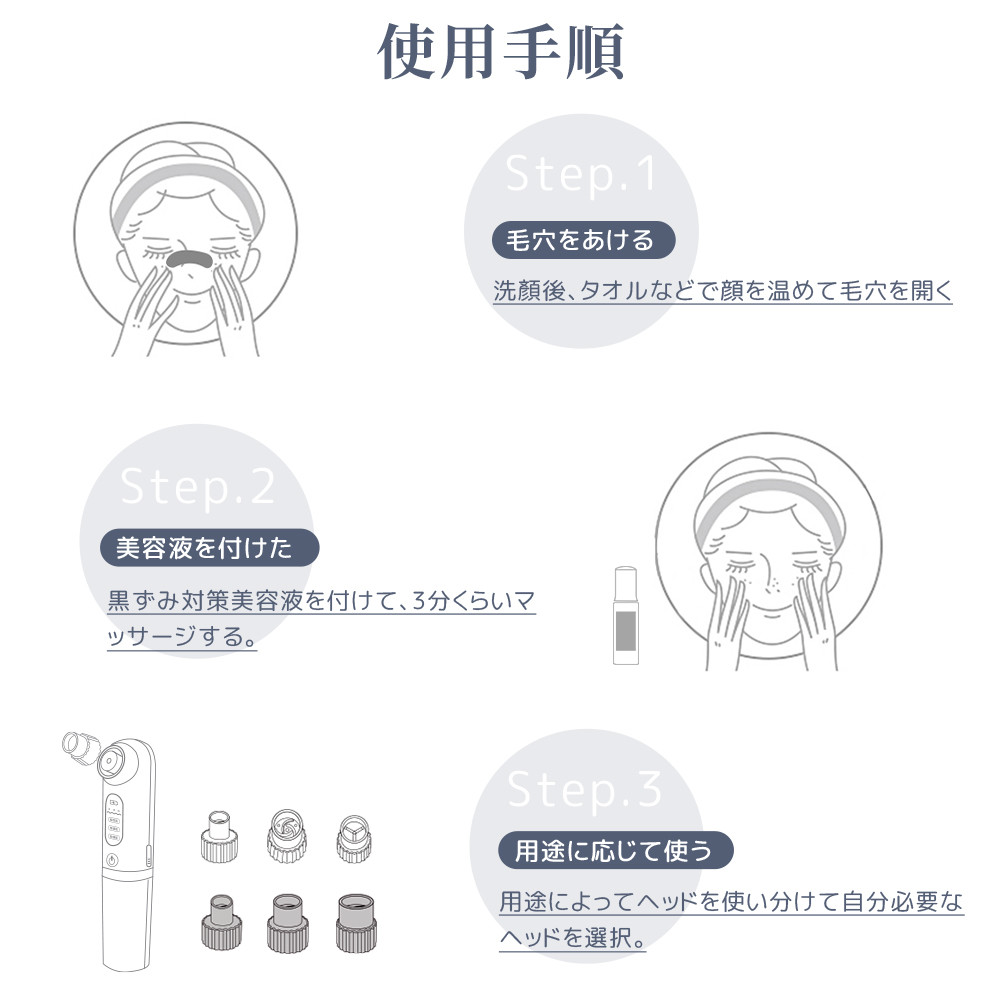 使用手順

Step.1

毛穴をあける

洗顔後、タオルなどで顔を温めて毛穴を開く

Step.2

美容液を付けた

黒ずみ対策美容液を付けて、3分くらいマッサージする。

Step.3

用途に応じて使う

用途によってヘッドを使い分けて自分必要なヘッドを選択。