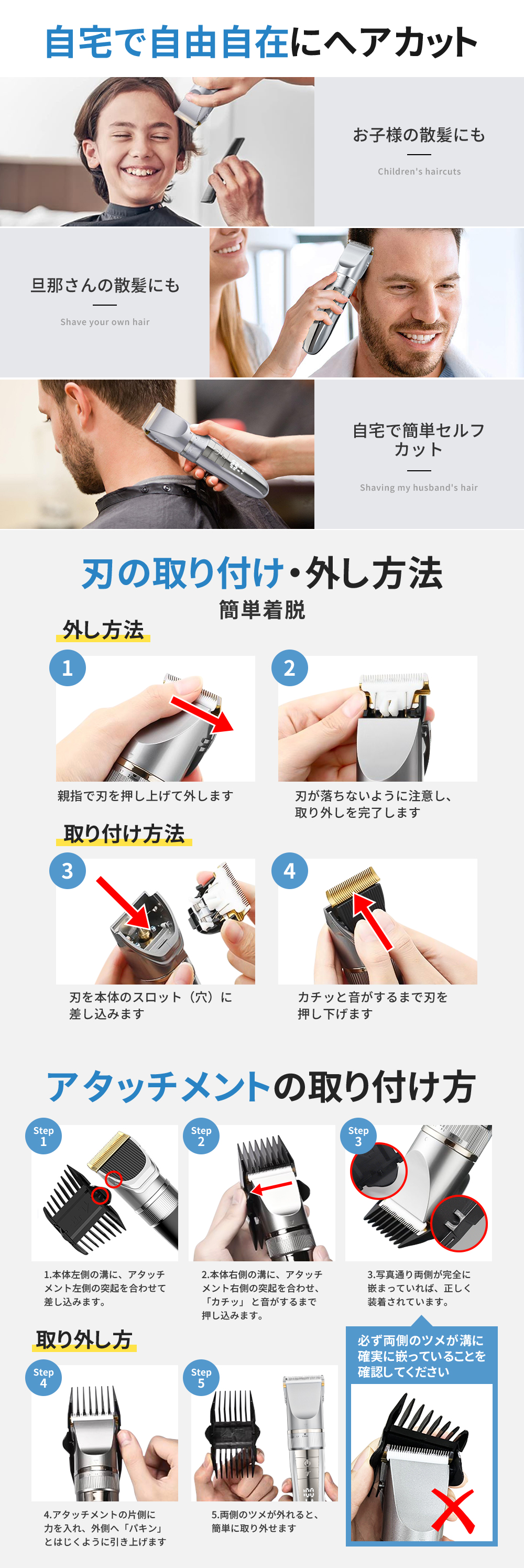 自宅で自由自在にヘアカット

お子様の散髪にも

Children's haircuts

旦那さんの散髪にも

Shave your own hair

自宅で簡単セルフカット

Shaving my husband's hair

刃の取り付け・外し方法

簡単着脱

外し方法

1

親指で刃を押し上げて外します

2

刃が落ちないように注意し、取り外しを完了します

取り付け方法

3

刃を本体のスロット（穴）に差し込みます

4

カチッと音がするまで刃を押し下げます

アタッチメントの取り付け方

Step 1

1.本体左側の溝に、アタッチメント左側の突起を合わせて差し込みます。

Step 2

2.本体右側の溝に、アタッチメント右側の突起を合わせ、「カチッ」と音がするまで押し込みます。

Step 3

3.写真通り両側が完全に嵌まっていれば、正しく装着されています。

取り外し方

Step 4

4.アタッチメントの片側に力を入れ、外側へ「パキン」とはじくように引き上げます

Step 5

5.両側のツメが外れると、簡単に取り外せます

必ず両側のツメが溝に確実に嵌っていることを確認してください