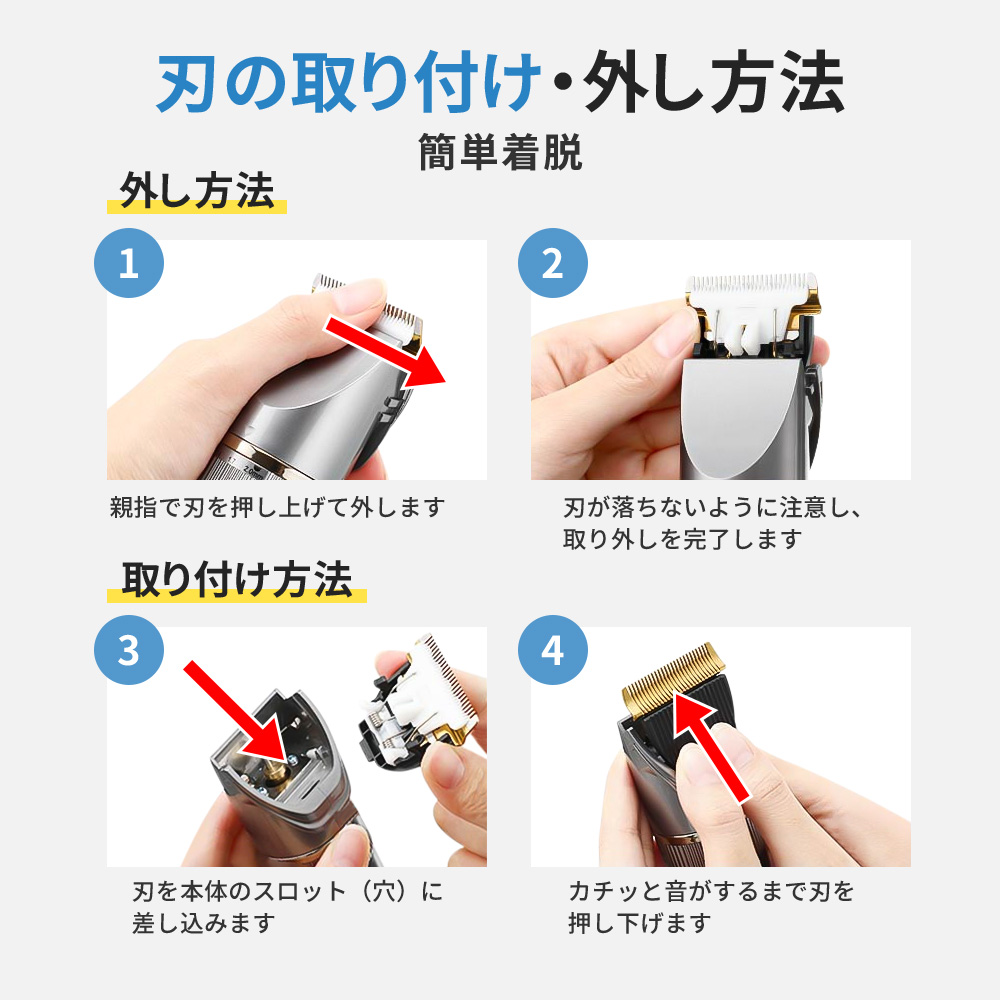 刃の取り付け・外し方法

簡単着脱

外し方法

1

親指で刃を押し上げて外します

2

刃が落ちないように注意し、取り外しを完了します

取り付け方法

3

刃を本体のスロット（穴）に差し込みます

4

カチッと音がするまで刃を押し下げます