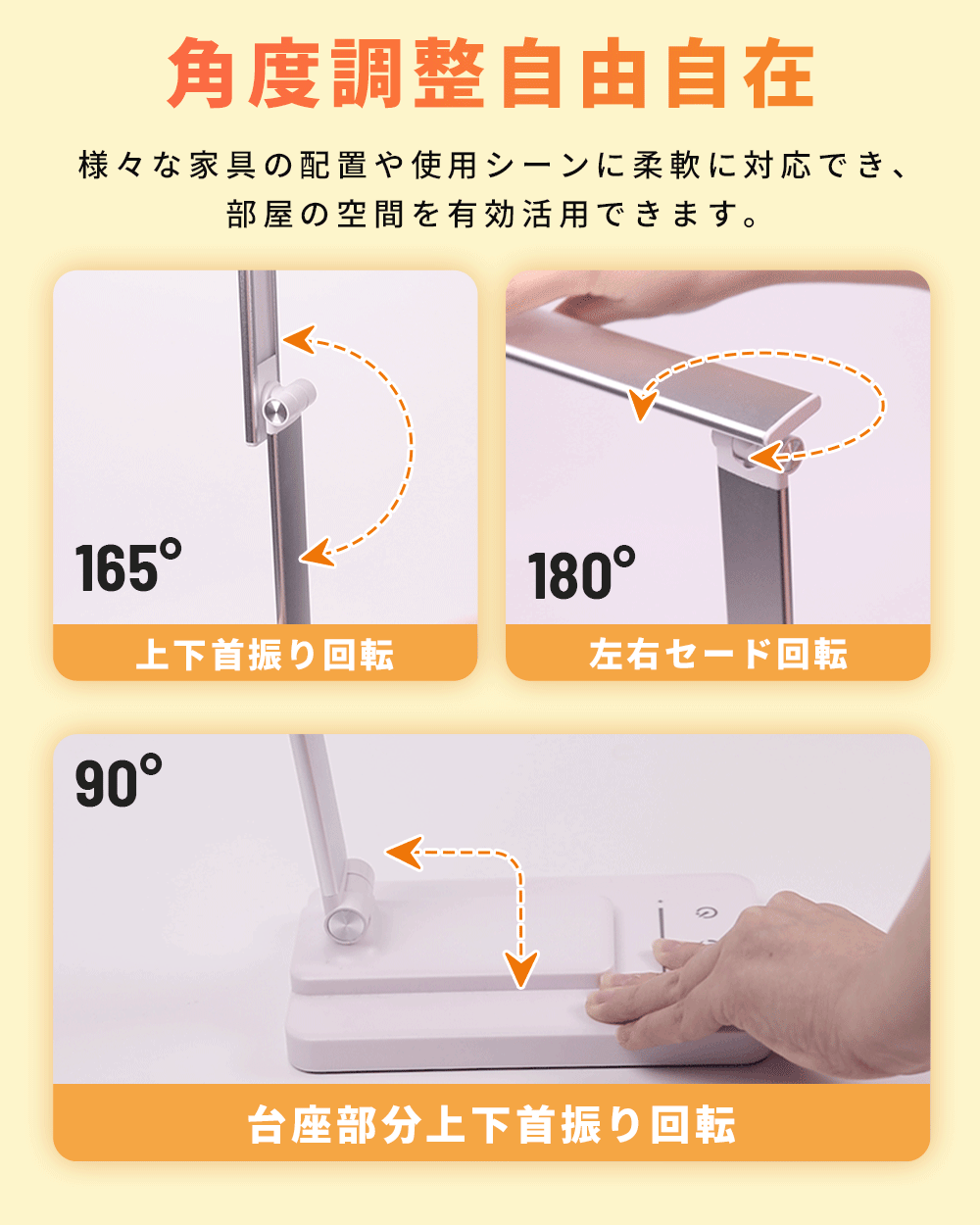 角度調整自由自在

様々な家具の配置や使用シーンに柔軟に対応でき、部屋の空間を有効活用できます。

165°

上下首振り回転

180°

左右セード回転

90°

台座部分上下首振り回転