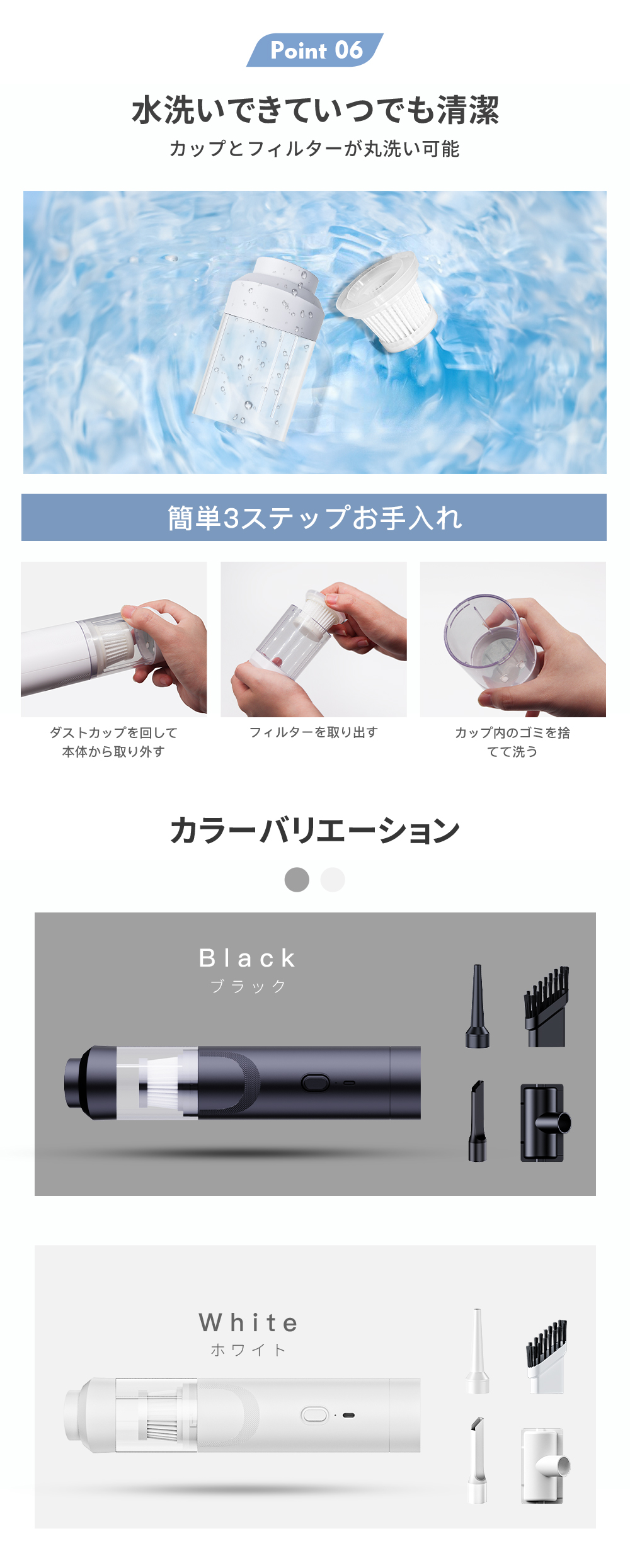 Point 06

水洗いできていつでも清潔

カップとフィルターが丸洗い可能

簡単3ステップお手入れ

ダストカップを回して本体から取り外す

フィルターを取り出す

カップ内のゴミを捨てて洗う

カラーバリエーション

Black
ブラック

White
ホワイト