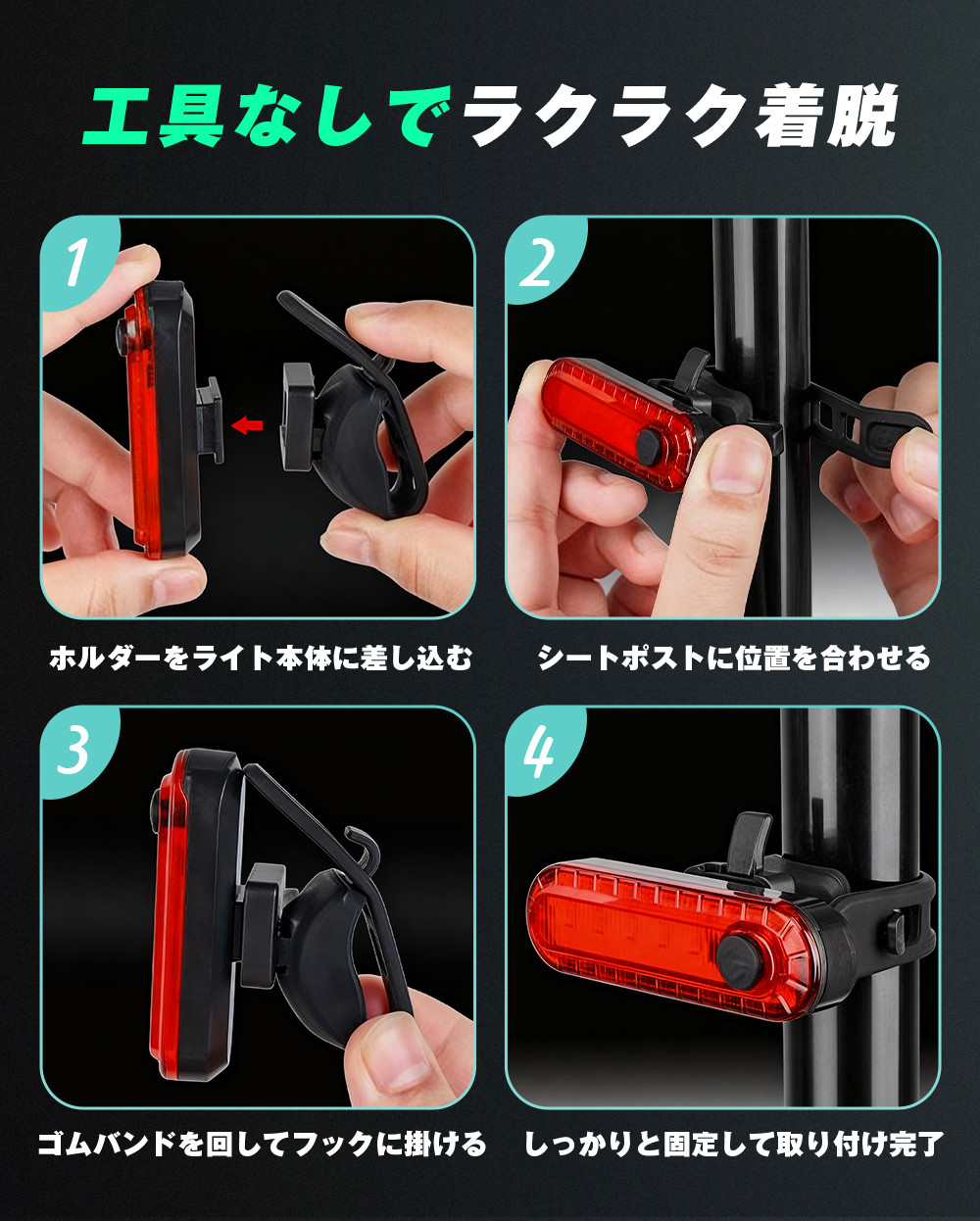 工具なしでラクラク着脱

1

ホルダーをライト本体に差し込む

2

シートポストに位置を合わせる

3

ゴムバンドを回してフックに掛ける

4

しっかりと固定して取り付け完了