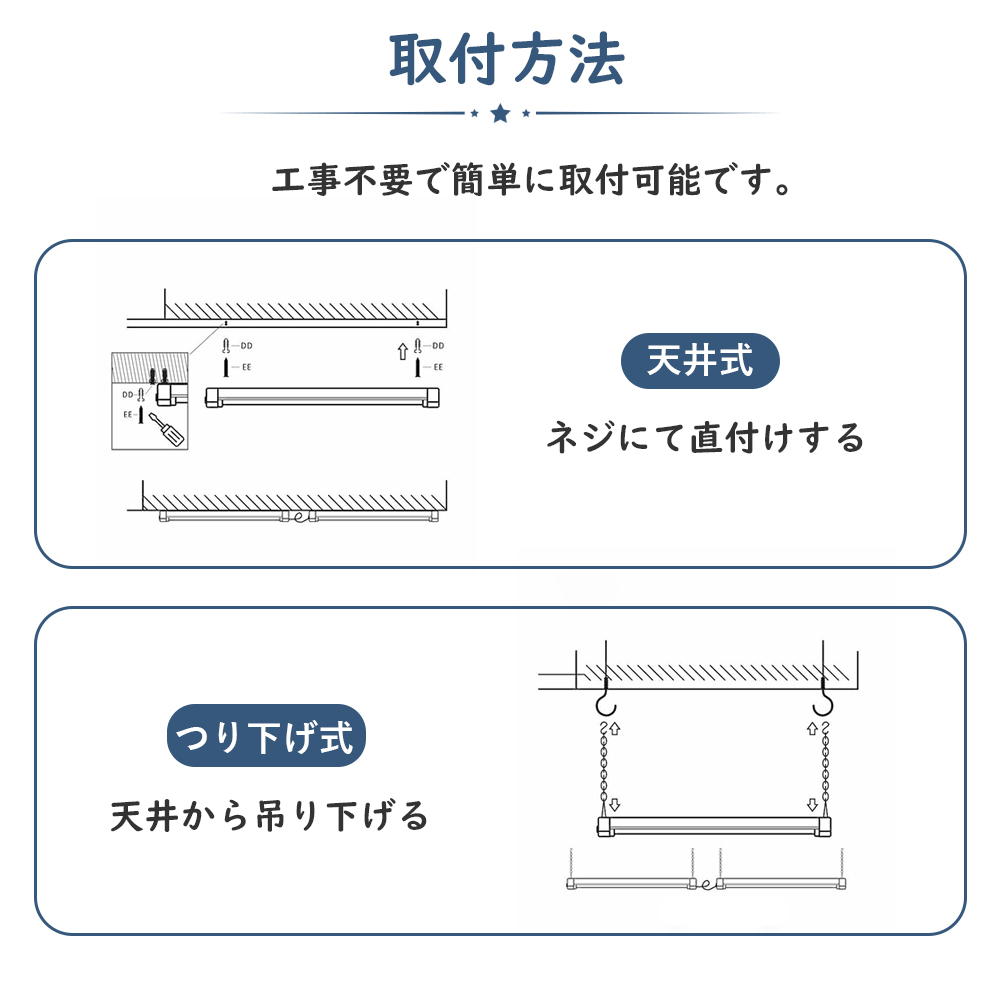 取付方法

工事不要で簡単に取付可能です。

DD
EE
DD
EE
DD
EE

天井式

ネジにて直付けする

つり下げ式

天井から吊り下げる