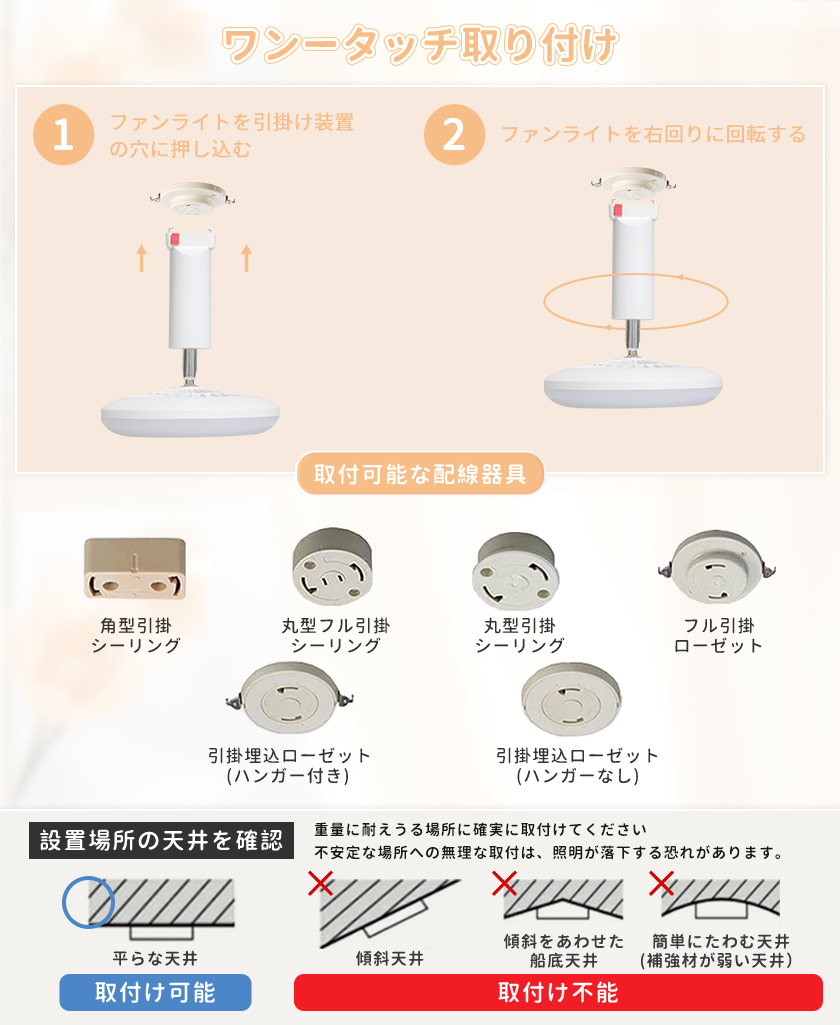 ワンータッチ取り付け

1 ファンライトを引掛け装置の穴に押し込む

2 ファンライトを右回りに回転する

取付可能な配線器具

角型引掛シーリング

丸型フル引掛シーリング

丸型引掛シーリング

フル引掛ローゼット

引掛埋込ローゼット（ハンガー付き）

引掛埋込ローゼット（ハンガーなし）

設置場所の天井を確認

重量に耐えうる場所に確実に取付けてください
不安定な場所への無理な取付は、照明が落下する恐れがあります。

平らな天井

傾斜天井

傾斜をあわせた船底天井

簡単にたわむ天井（補強材が弱い天井）

取付け可能

取付け不能