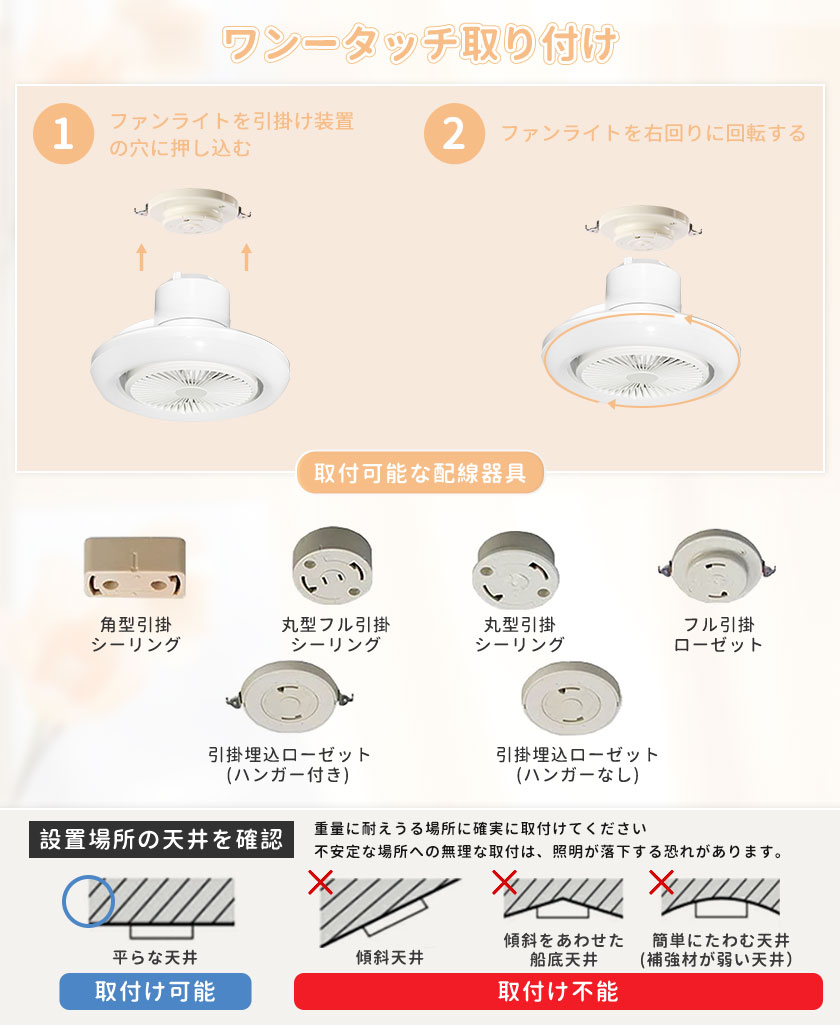 ワンータッチ取り付け

1 ファンライトを引掛け装置の穴に押し込む

2 ファンライトを右回りに回転する

取付可能な配線器具

角型引掛シーリング

丸型フル引掛シーリング

丸型引掛シーリング

フル引掛ローゼット

引掛埋込ローゼット（ハンガー付き）

引掛埋込ローゼット（ハンガーなし）

設置場所の天井を確認

重量に耐えうる場所に確実に取付けてください
不安定な場所への無理な取付は、照明が落下する恐れがあります。

平らな天井

傾斜天井

傾斜をあわせた船底天井

簡単にたわむ天井（補強材が弱い天井）

取付け可能

取付け不能