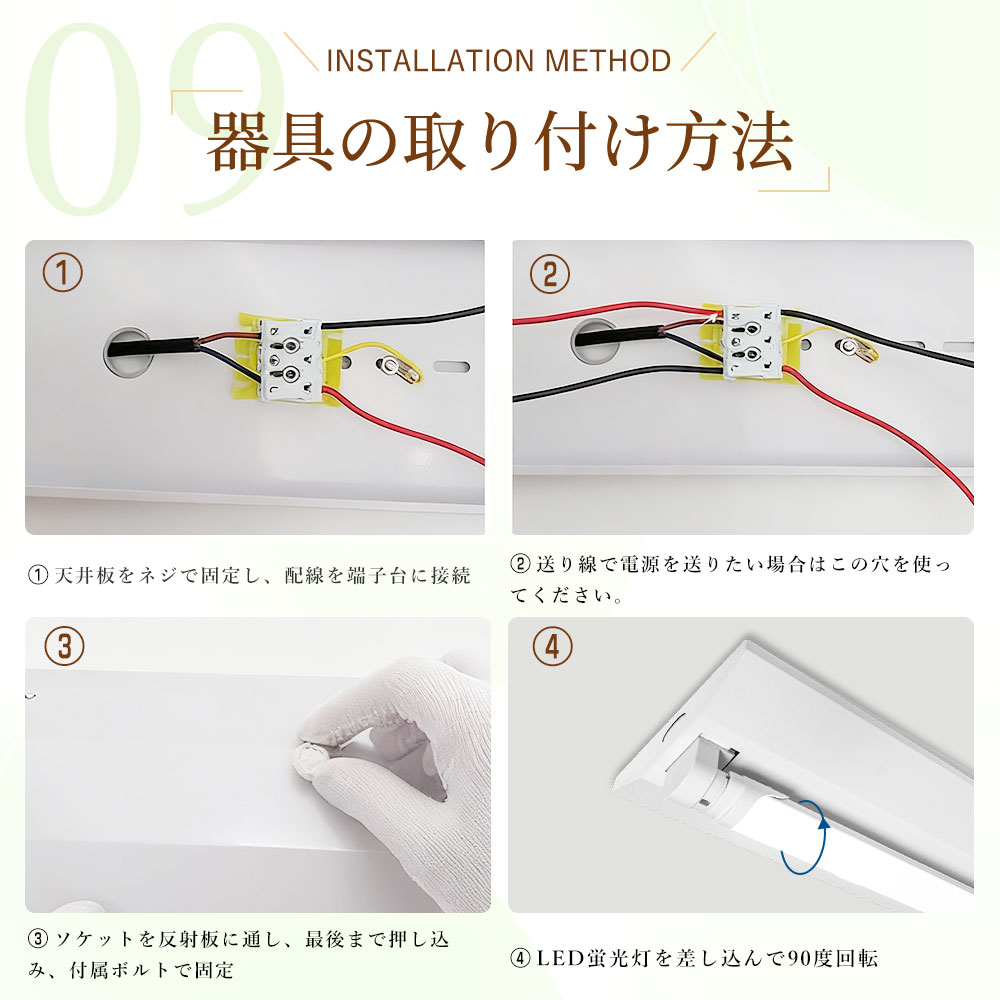 09

INSTALLATION METHOD

器具の取り付け方法

①

②

① 天井板をネジで固定し、配線を端子台に接続

② 送り線で電源を送りたい場合はこの穴を使ってください。

③

④

③ ソケットを反射板に通し、最後まで押し込み、付属ボルトで固定

④ LED蛍光灯を差し込んで90度回転