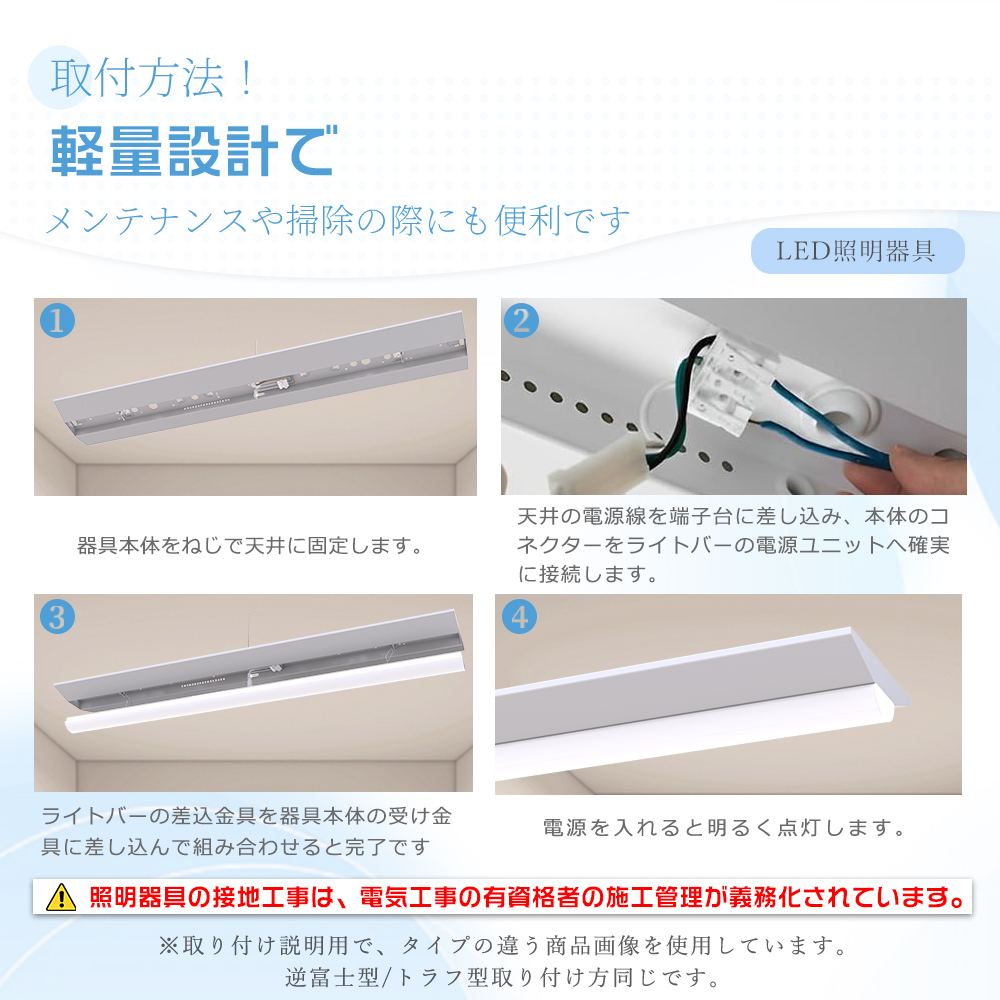 取付方法！

軽量設計で

メンテナンスや掃除の際にも便利です

LED照明器具

1

器具本体をねじで天井に固定します。

2

天井の電源線を端子台に差し込み、本体のコネクターをライトバーの電源ユニットへ確実に接続します。

3

ライトバーの差込金具を器具本体の受け金具に差し込んで組み合わせると完了です

4

電源を入れると明るく点灯します。

照明器具の接地工事は、電気工事の有資格者の施工管理が義務化されています。

※取り付け説明用で、タイプの違う商品画像を使用しています。
逆富士型/トラフ型取り付け方同じです。