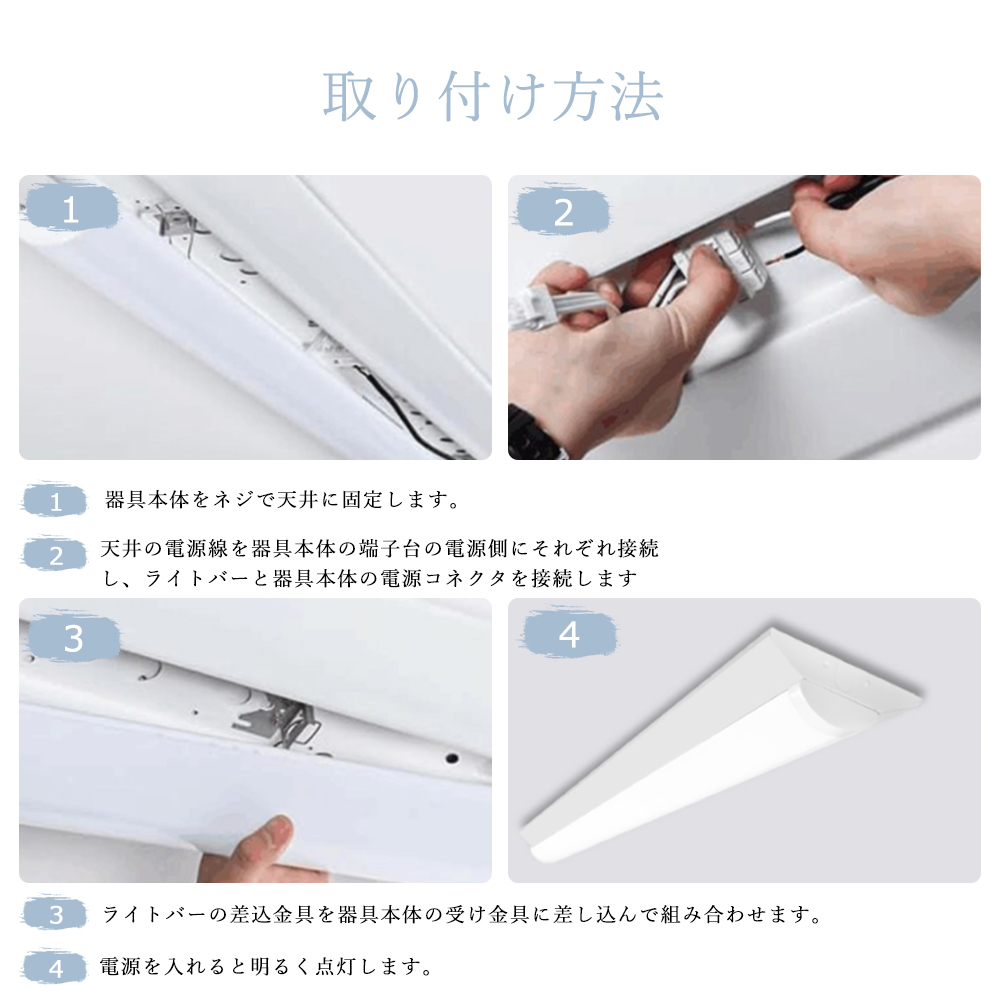 取り付け方法

1

2

1 器具本体をネジで天井に固定します。

2 天井の電源線を器具本体の端子台の電源側にそれぞれ接続し、ライトバーと器具本体の電源コネクタを接続します

3

4

3 ライトバーの差込金具を器具本体の受け金具に差し込んで組み合わせます。

4 電源を入れると明るく点灯します。