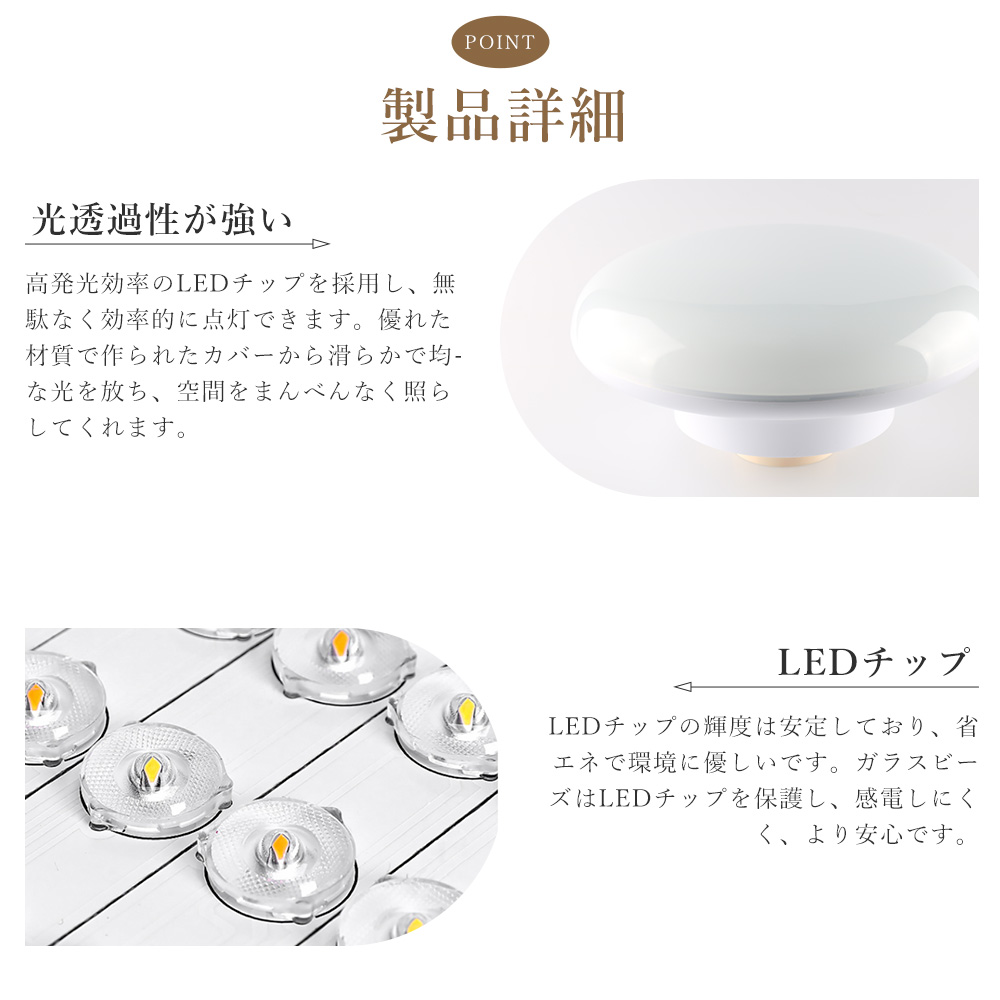 POINT

製品詳細

光透過性が強い

高発光効率のLEDチップを採用し、無駄なく効率的に点灯できます。優れた材質で作られたカバーから滑らかで均-な光を放ち、空間をまんべんなく照らしてくれます。

LEDチップ

LEDチップの輝度は安定しており、省エネで環境に優しいです。ガラスビーズはLEDチップを保護し、感電しにくく、より安心です。