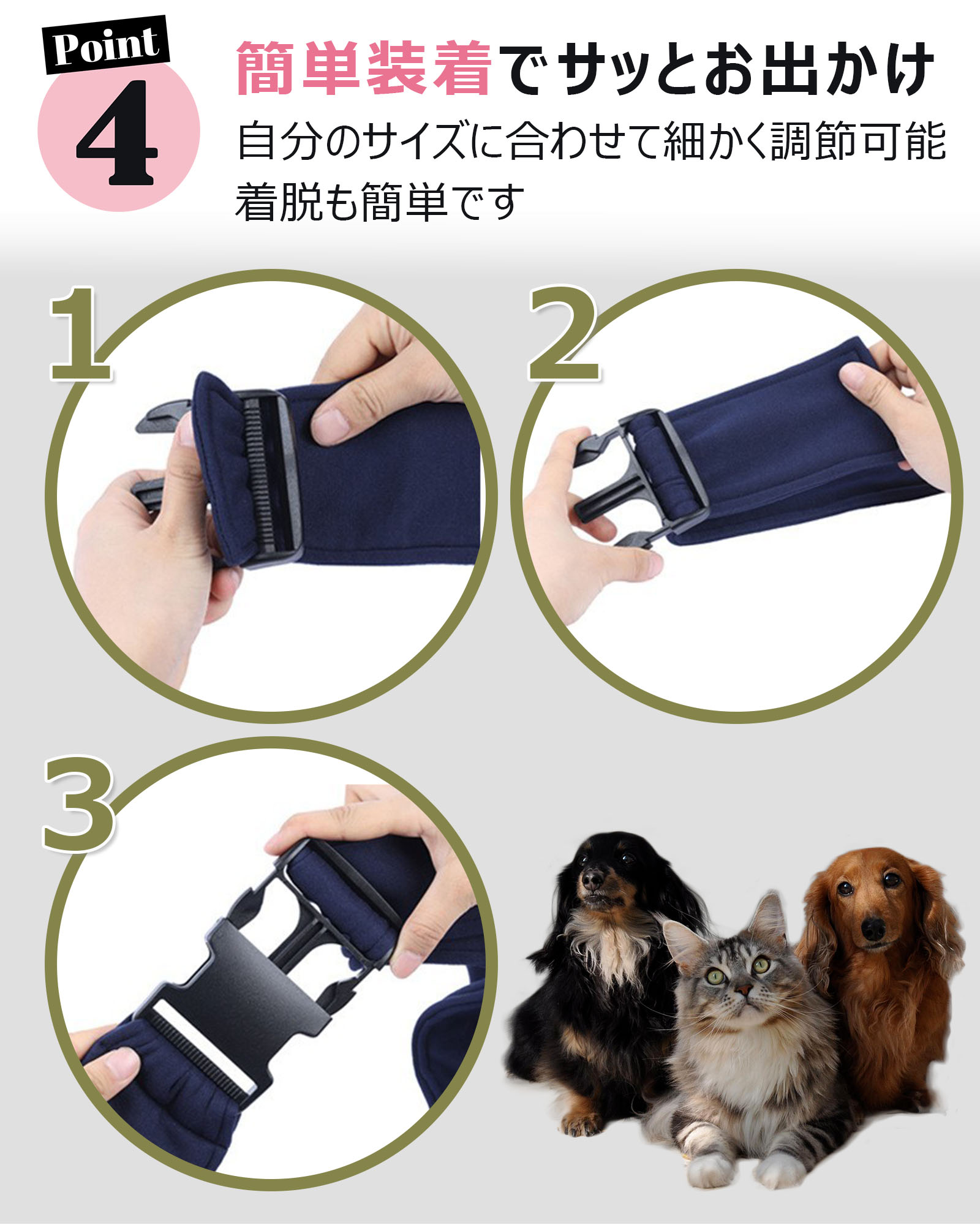 Point
4

簡単装着でサッとお出かけ

自分のサイズに合わせて細かく調節可能
着脱も簡単です

1

2

3