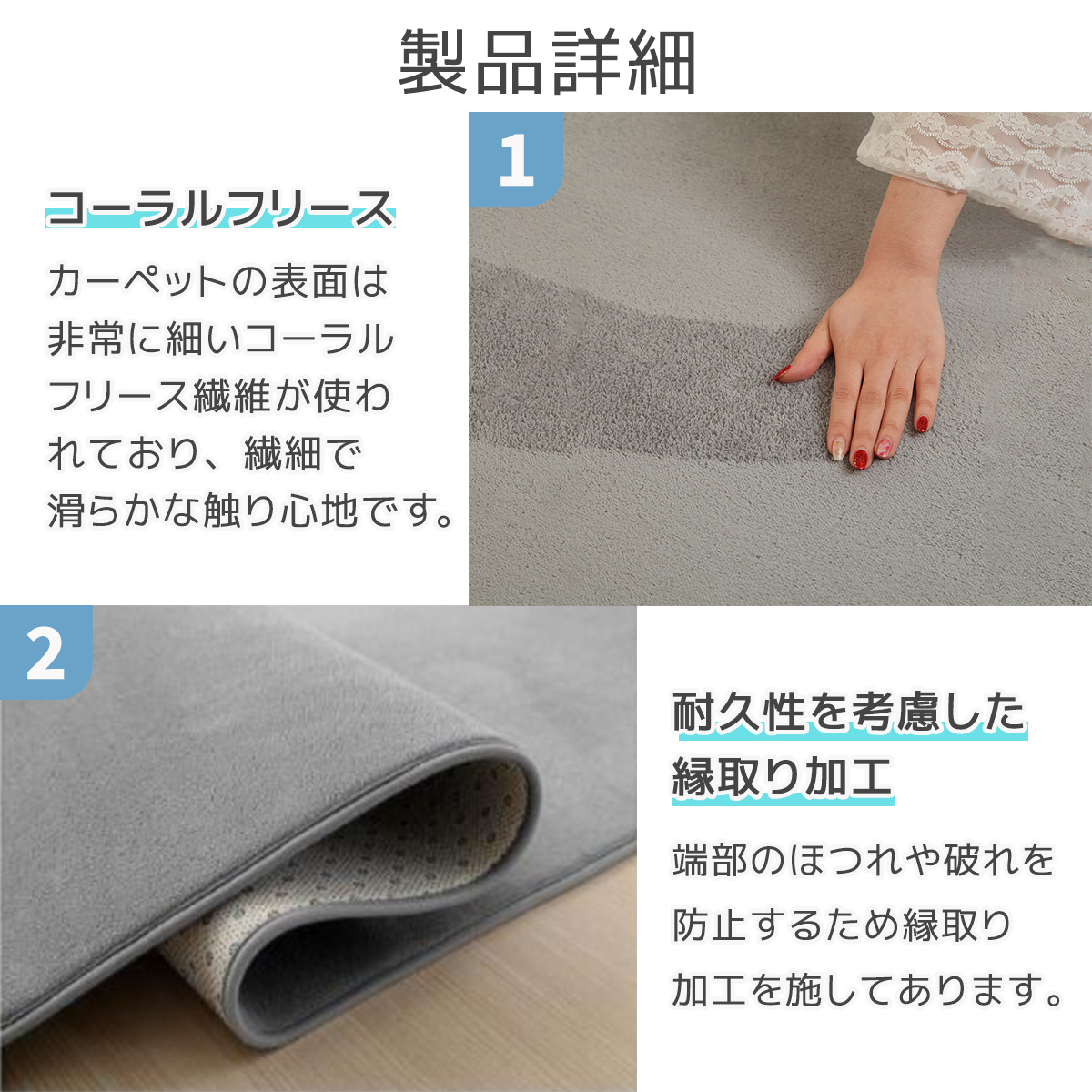 製品詳細

1

コーラルフリース

カーペットの表面は非常に細いコーラルフリース繊維が使われており、繊細で滑らかな触り心地です。

2

耐久性を考慮した縁取り加工

端部のほつれや破れを防止するため縁取り加工を施してあります。