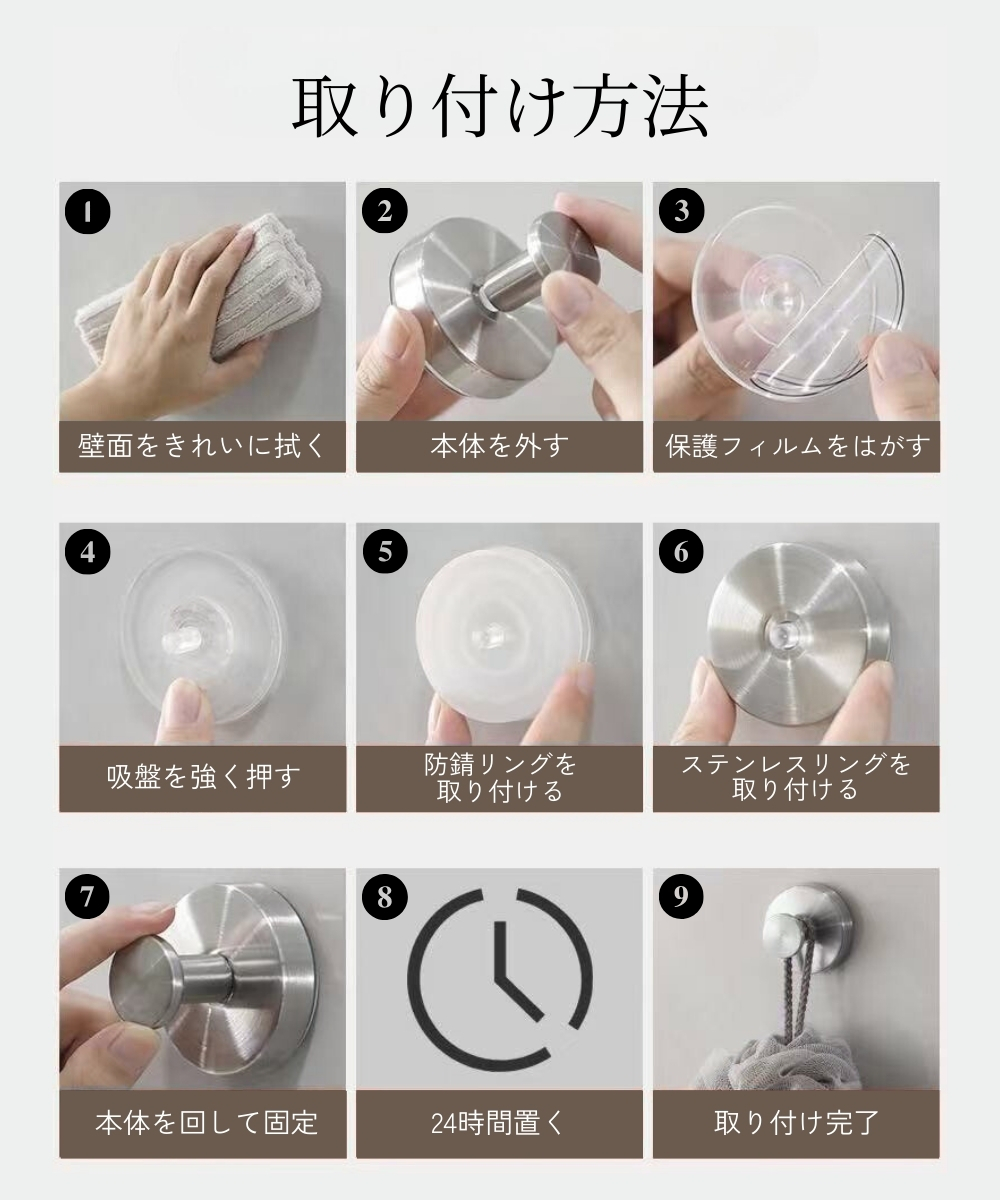 取り付け方法

1
壁面をきれいに拭く

2
本体を外す

3
保護フィルムをはがす

4
吸盤を強く押す

5
防錆リングを取り付ける

6
ステンレスリングを取り付ける

7
本体を回して固定

8
24時間置く

9
取り付け完了