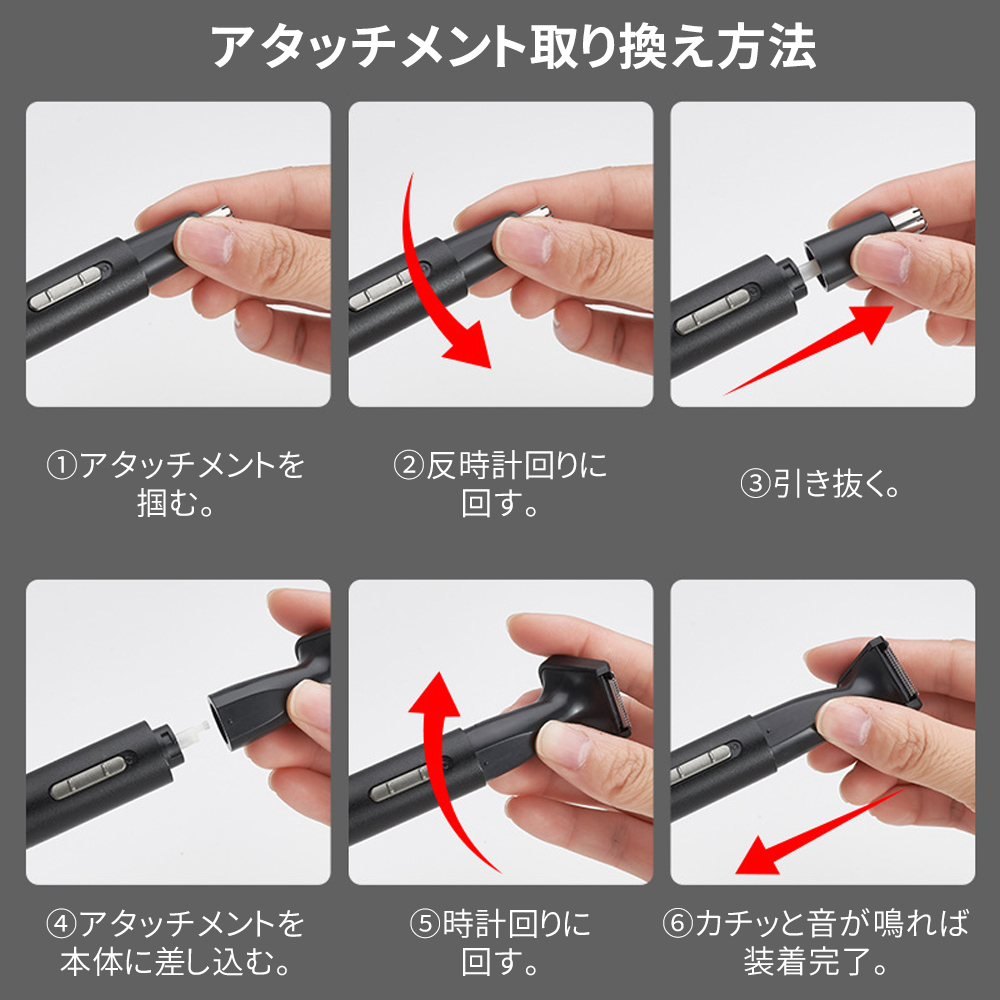 アタッチメント取り換え方法

①アタッチメントを掴む。

②反時計回りに回す。

③引き抜く。

④アタッチメントを本体に差し込む。

⑤時計回りに回す。

⑥カチッと音が鳴れば装着完了。