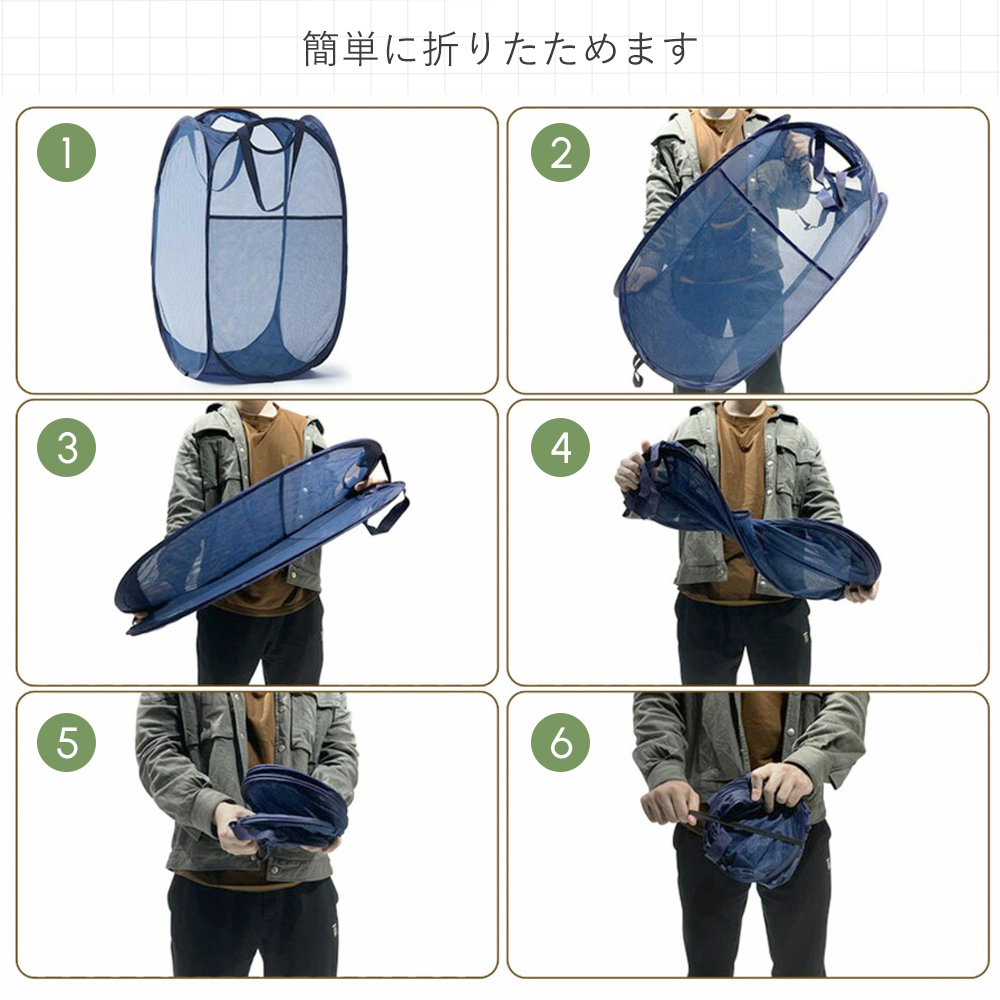 簡単に折りたためます

1

2

3

4

5

6